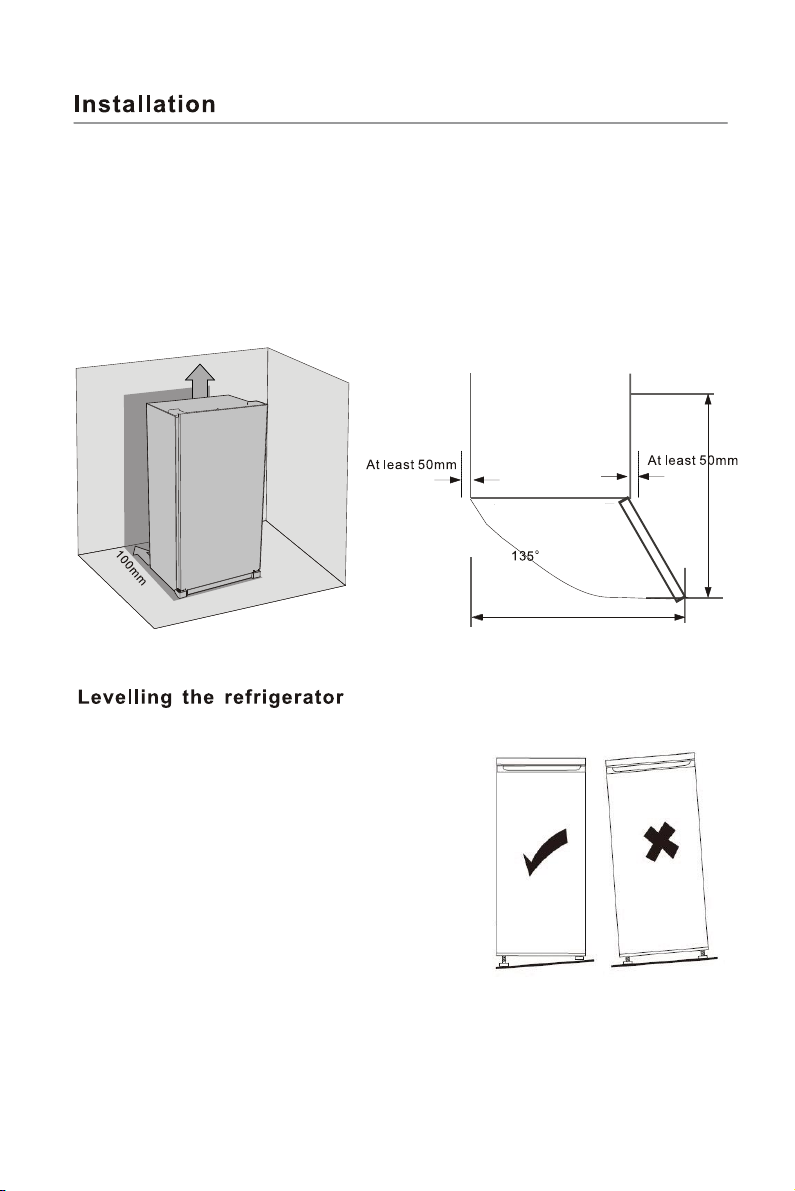 Installation

100mm

At least 50mm

At least 50mm

135°

Levelling the refrigerator