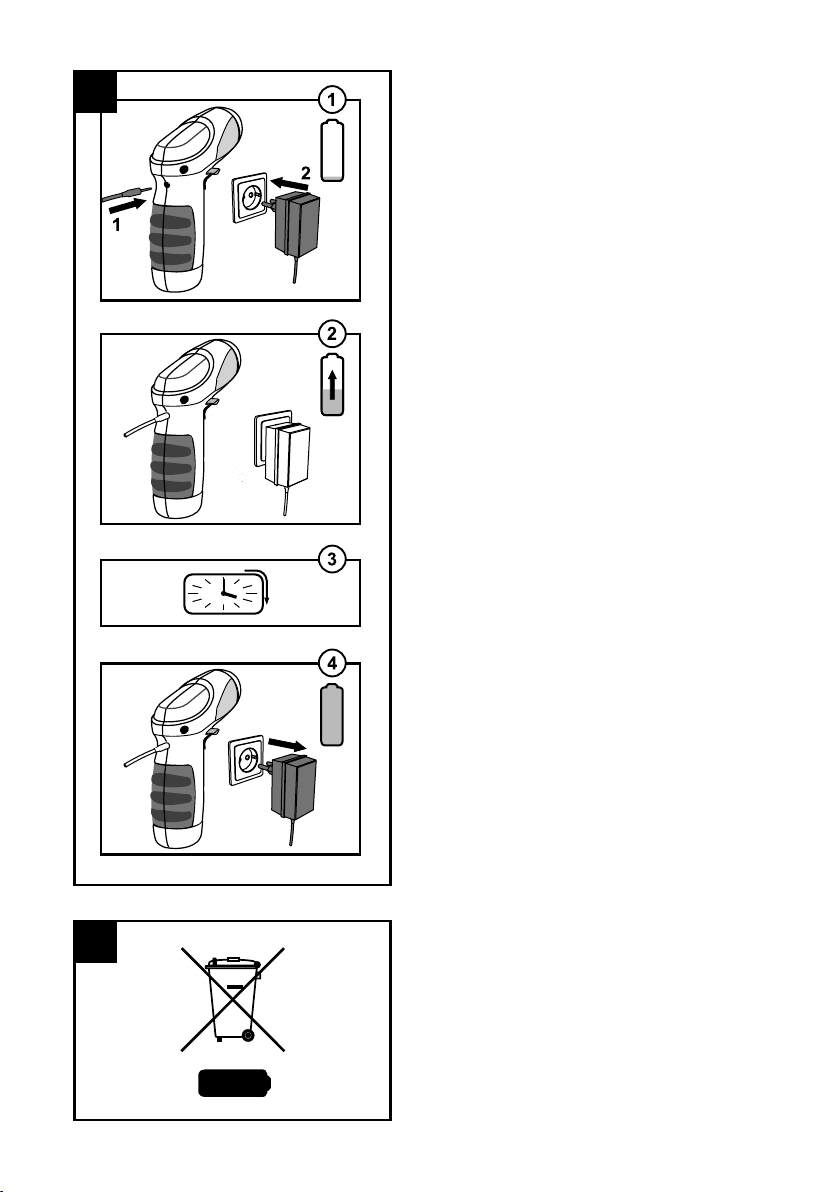 1

1

2

2

3

4