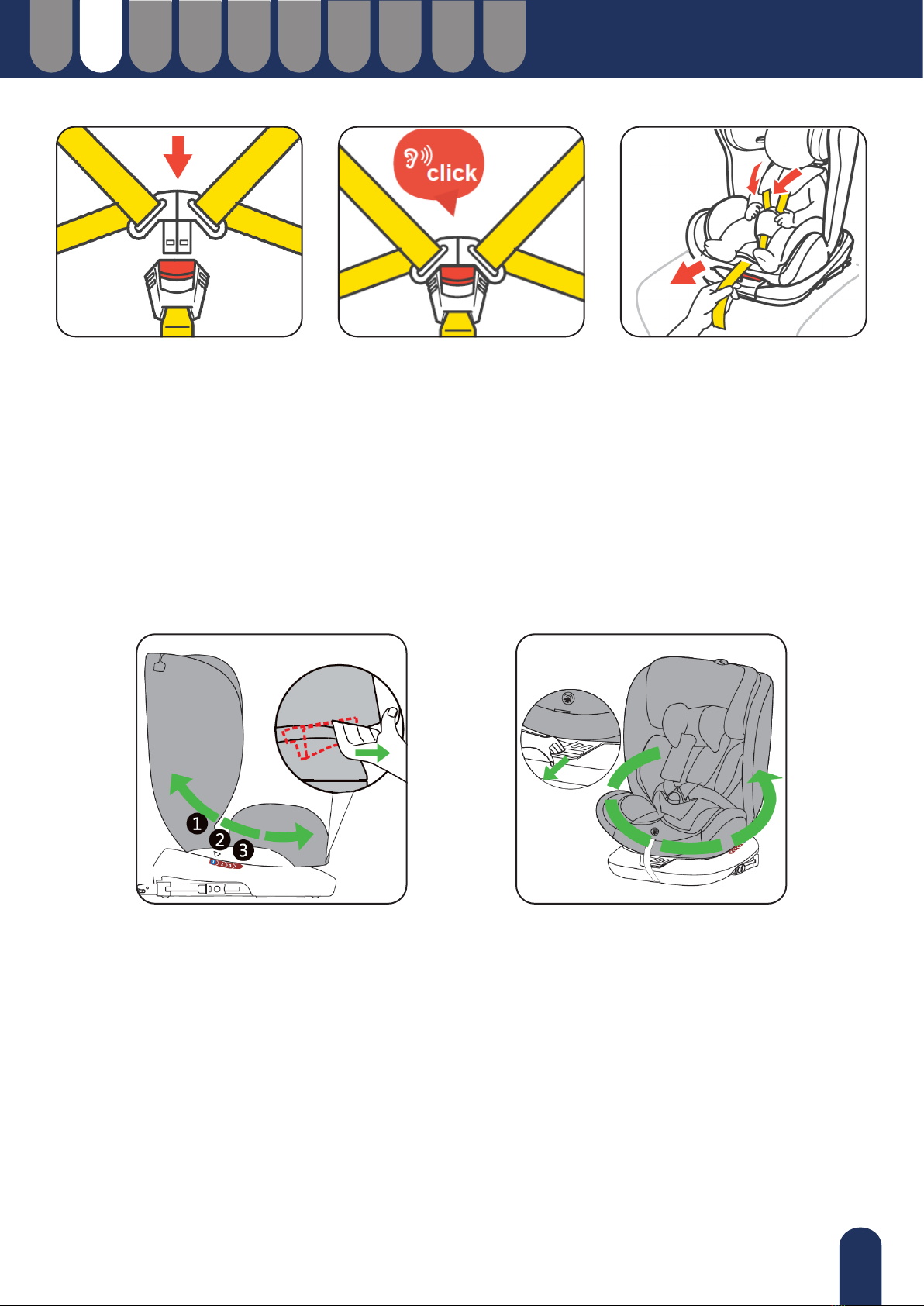 click

1
2
3