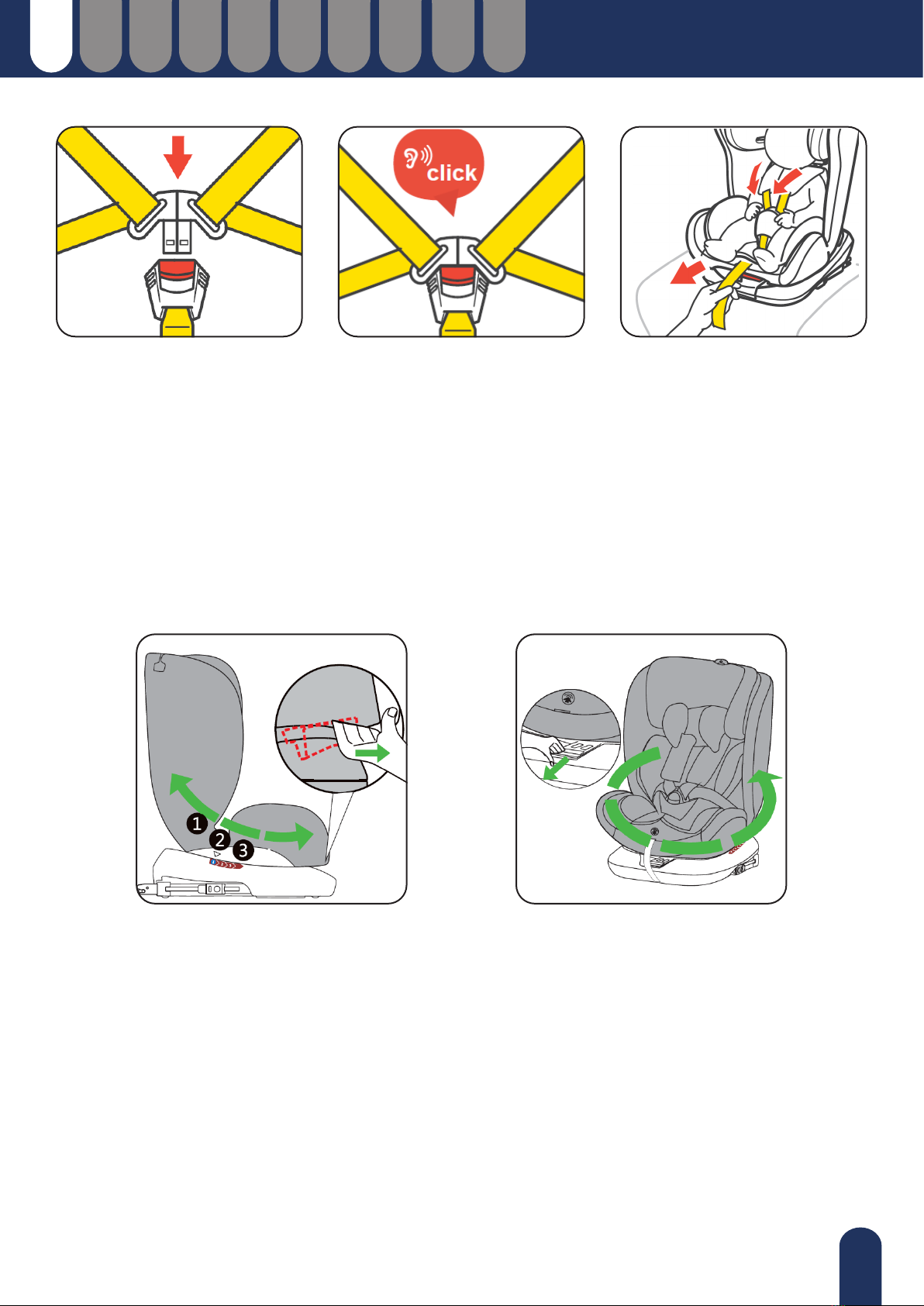 click

1
2
3