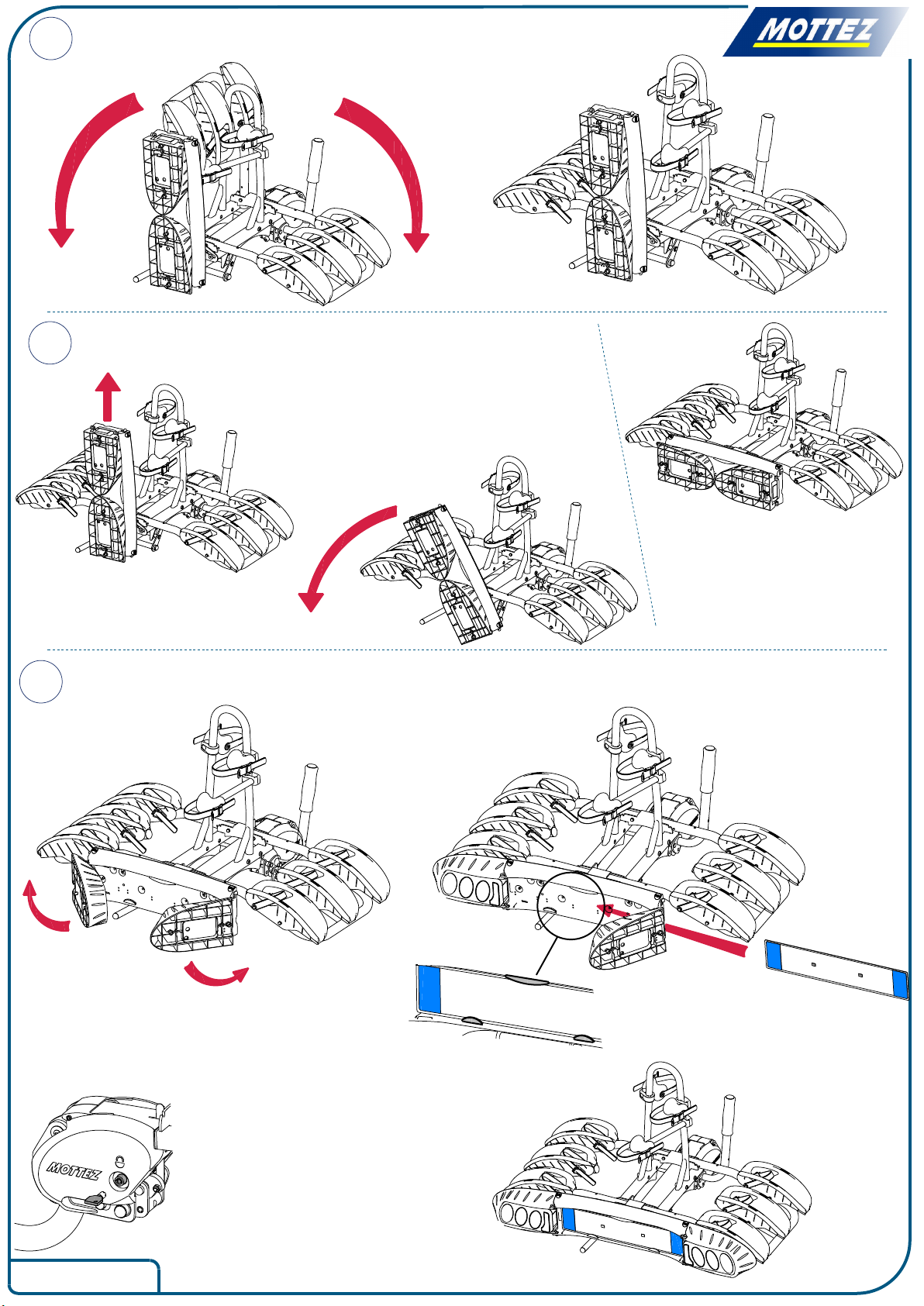 MOTTEZ

MOTTEZ