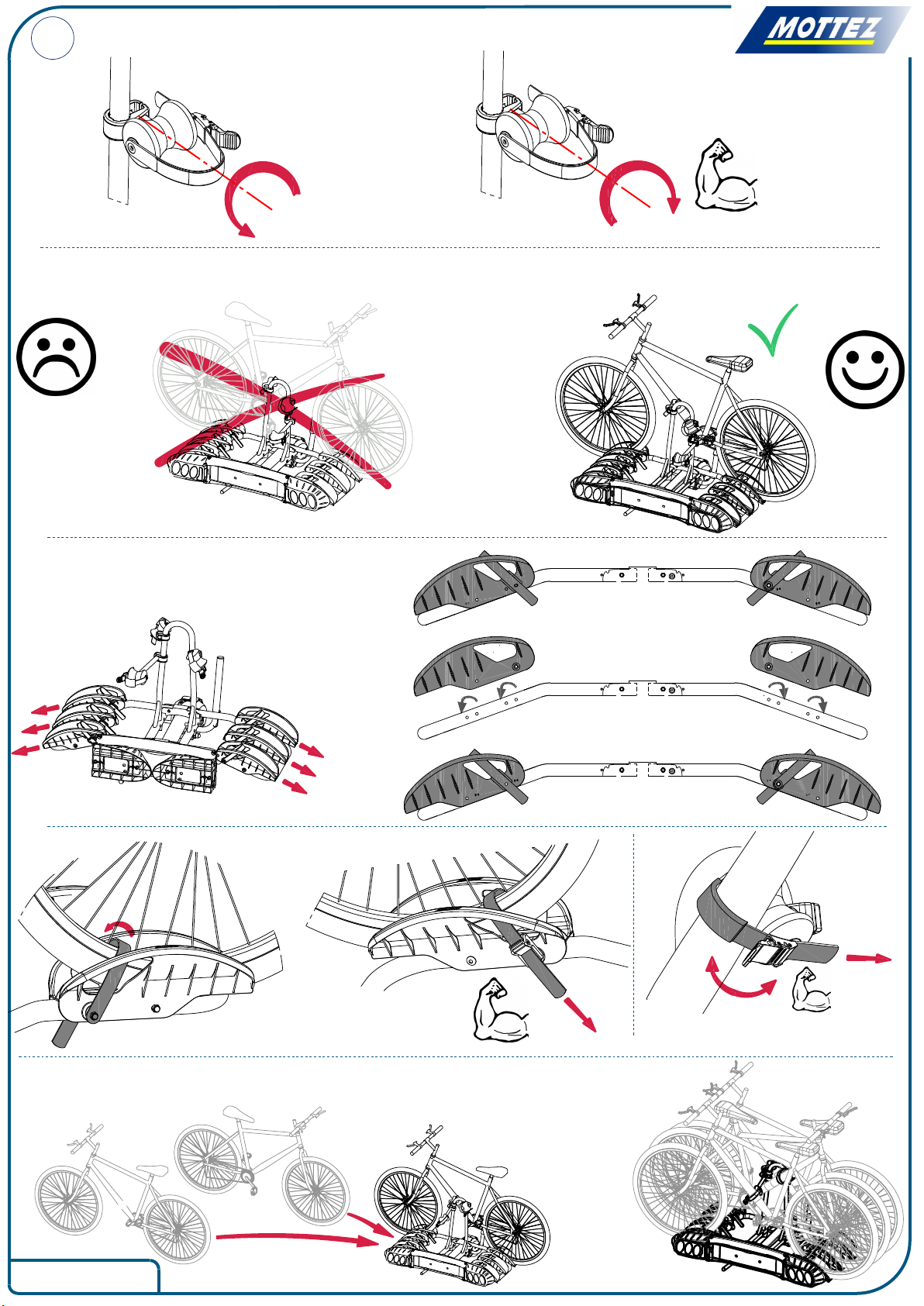 MOTTEZ