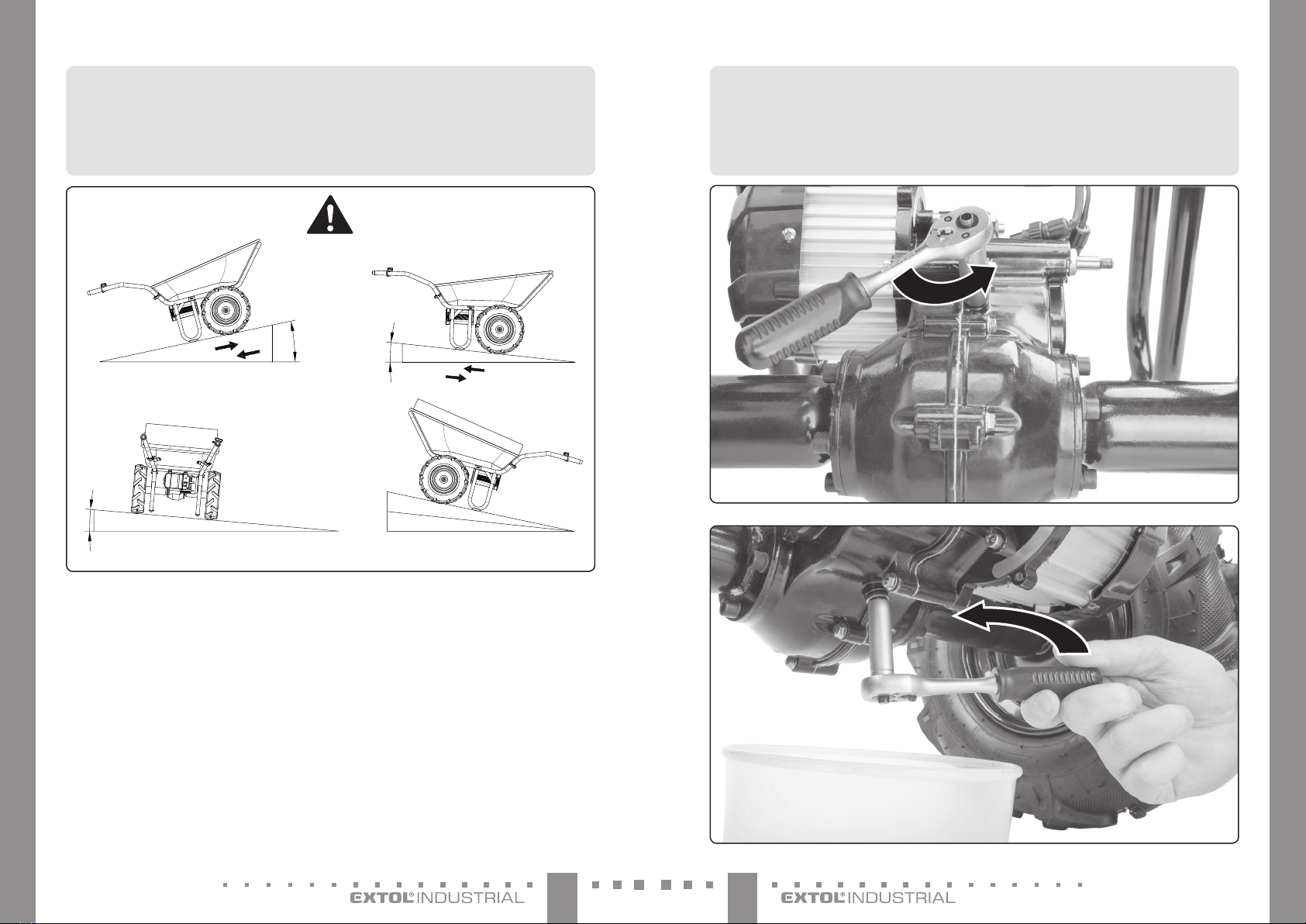 EXTOL® INDUSTRIAL

EXTOL® INDUSTRIAL