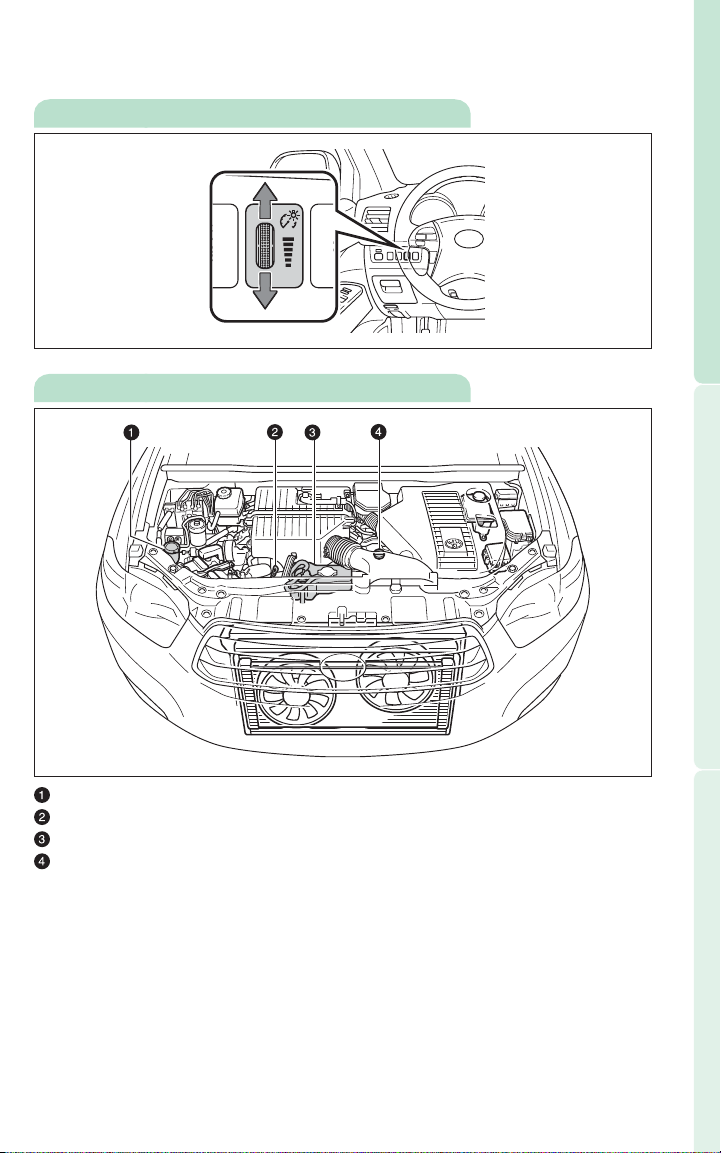 1

2

3

4

1

2

3

4