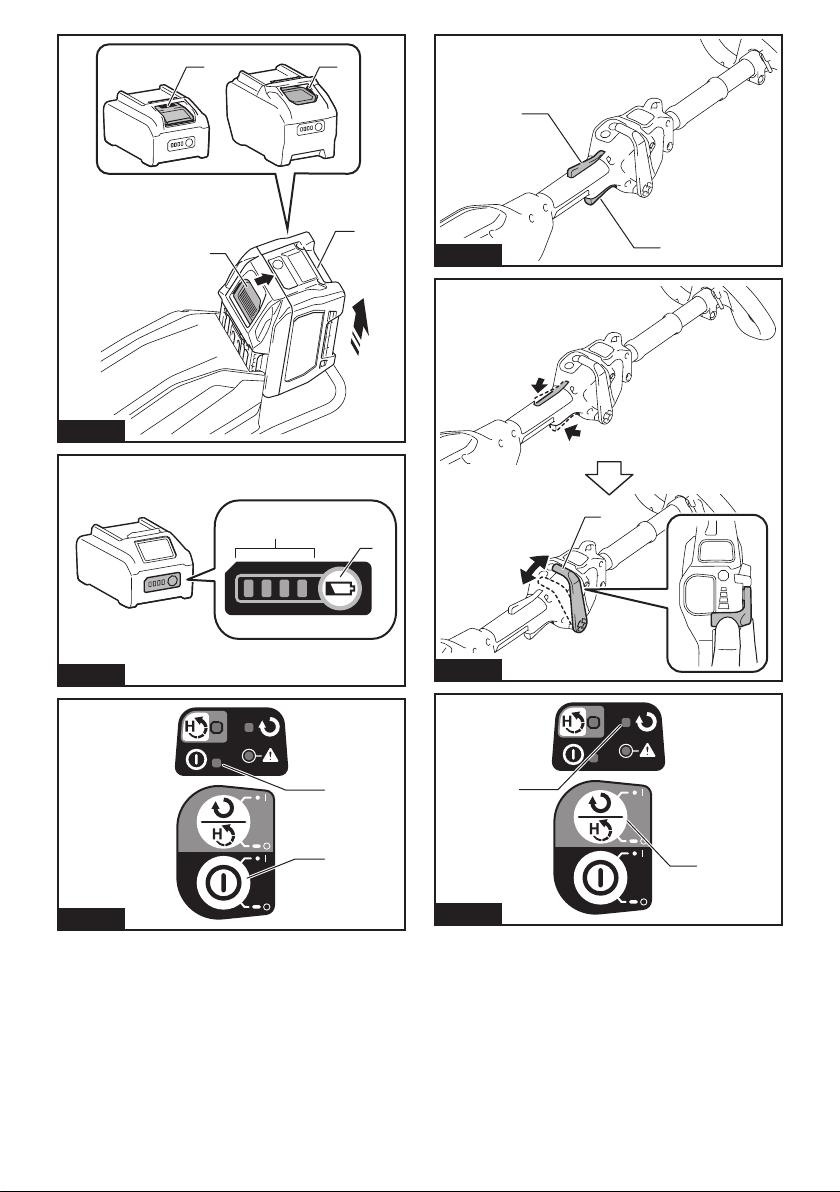 H
H
H
H