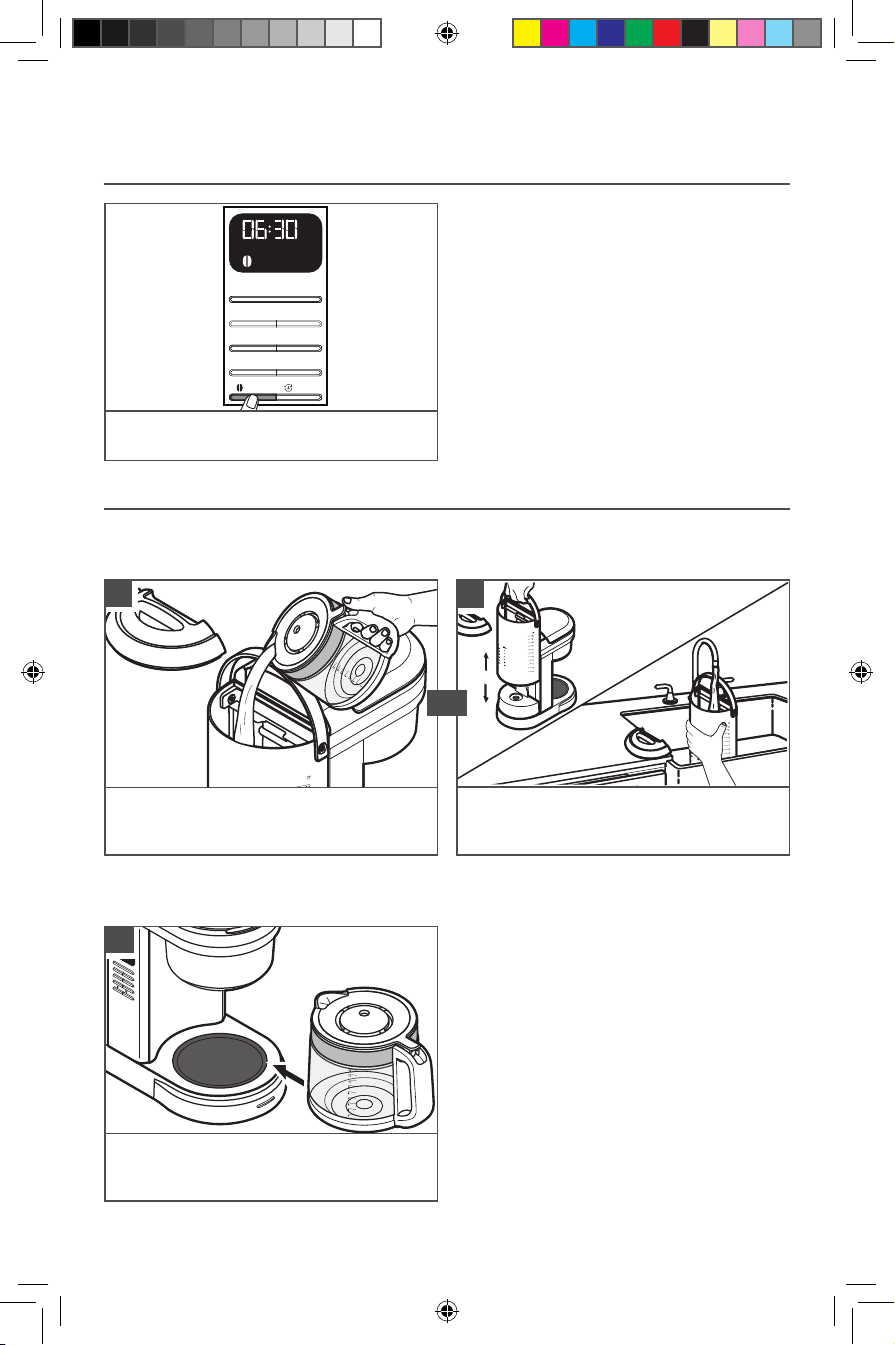 06:30