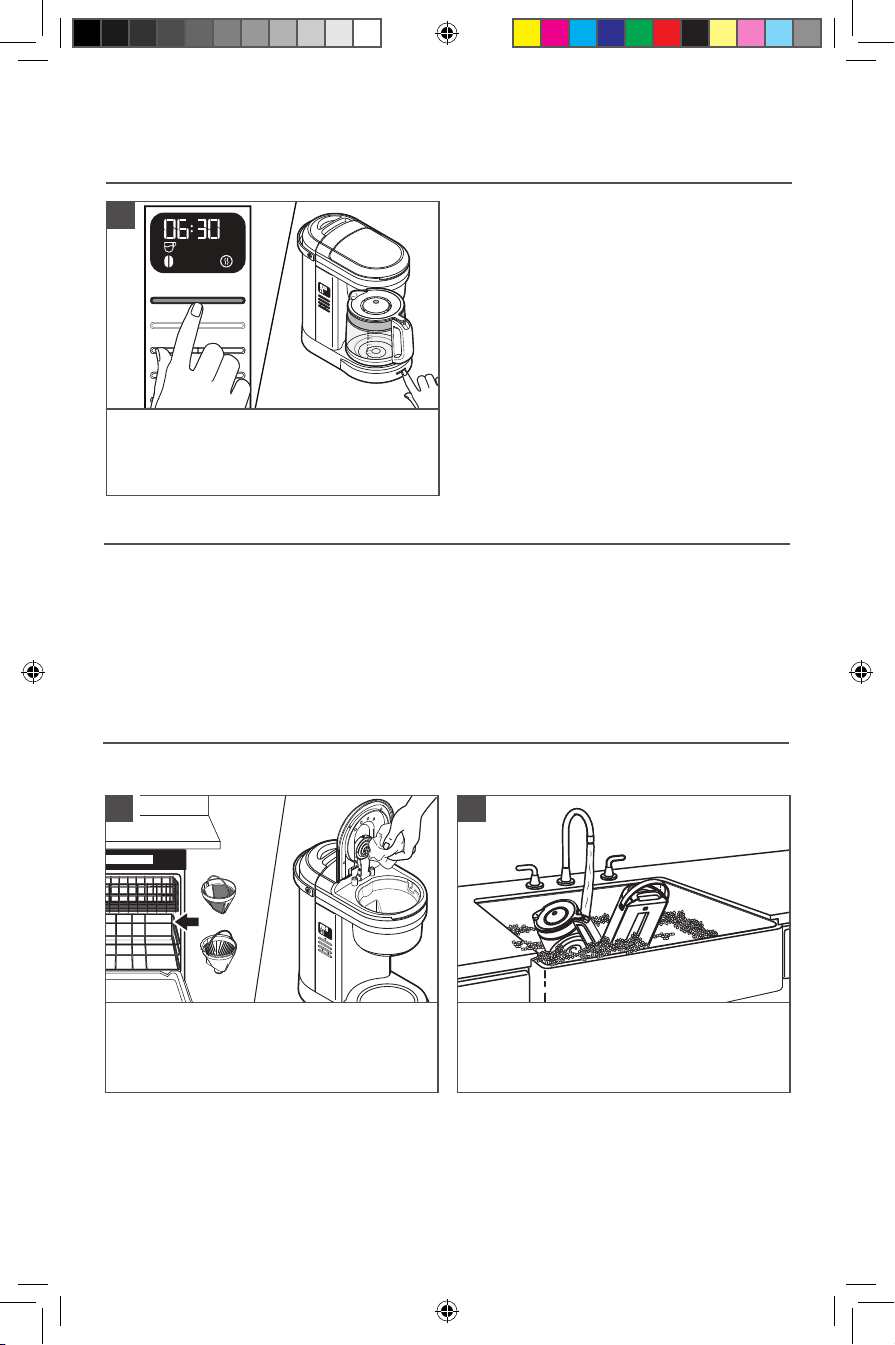 06:30