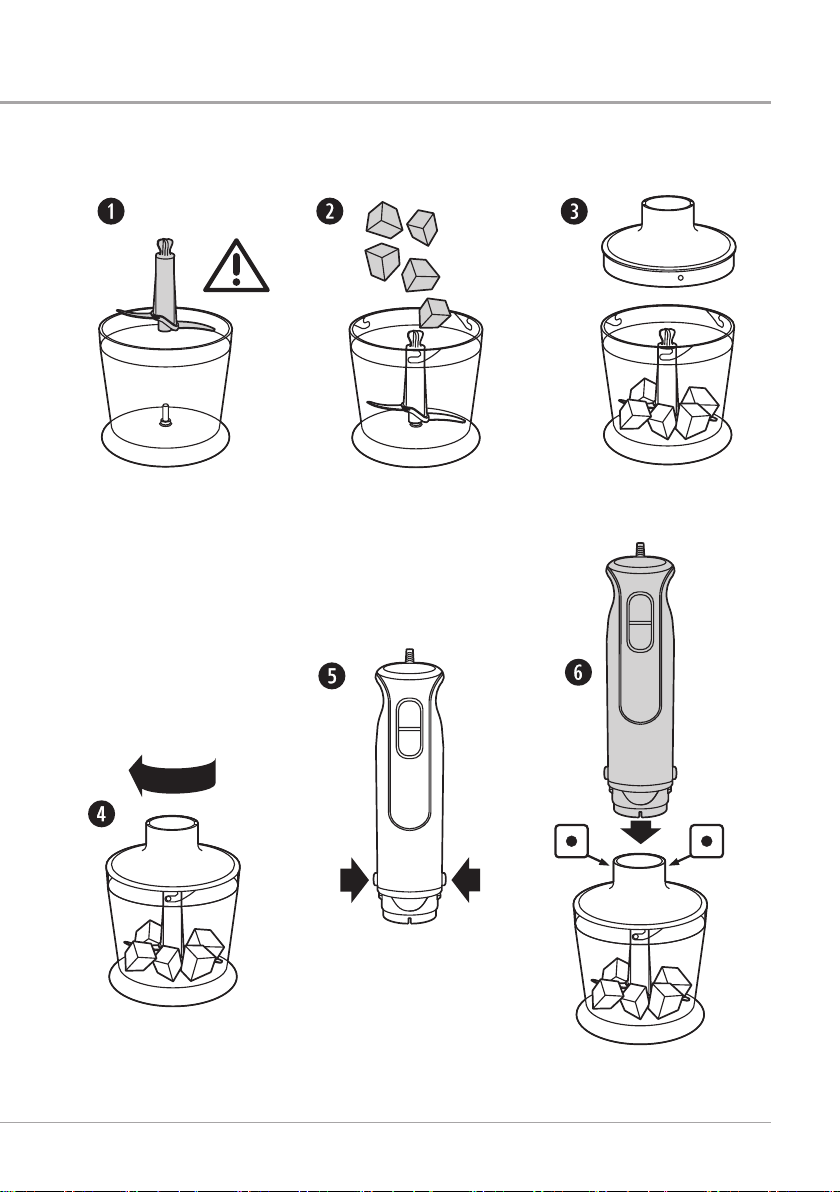 1
2
3
4
5
6