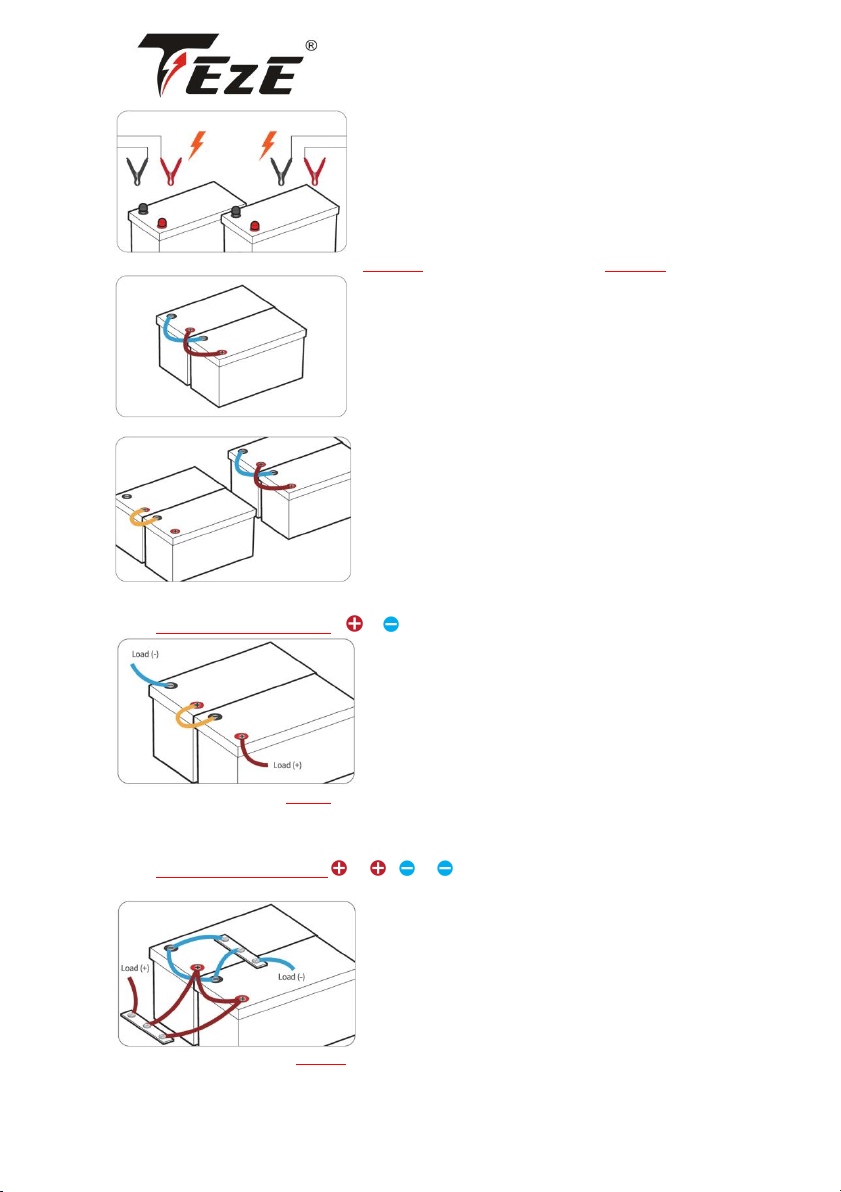 TEZE®

Load (-)

Load (+)

Load (+)

Load (-)