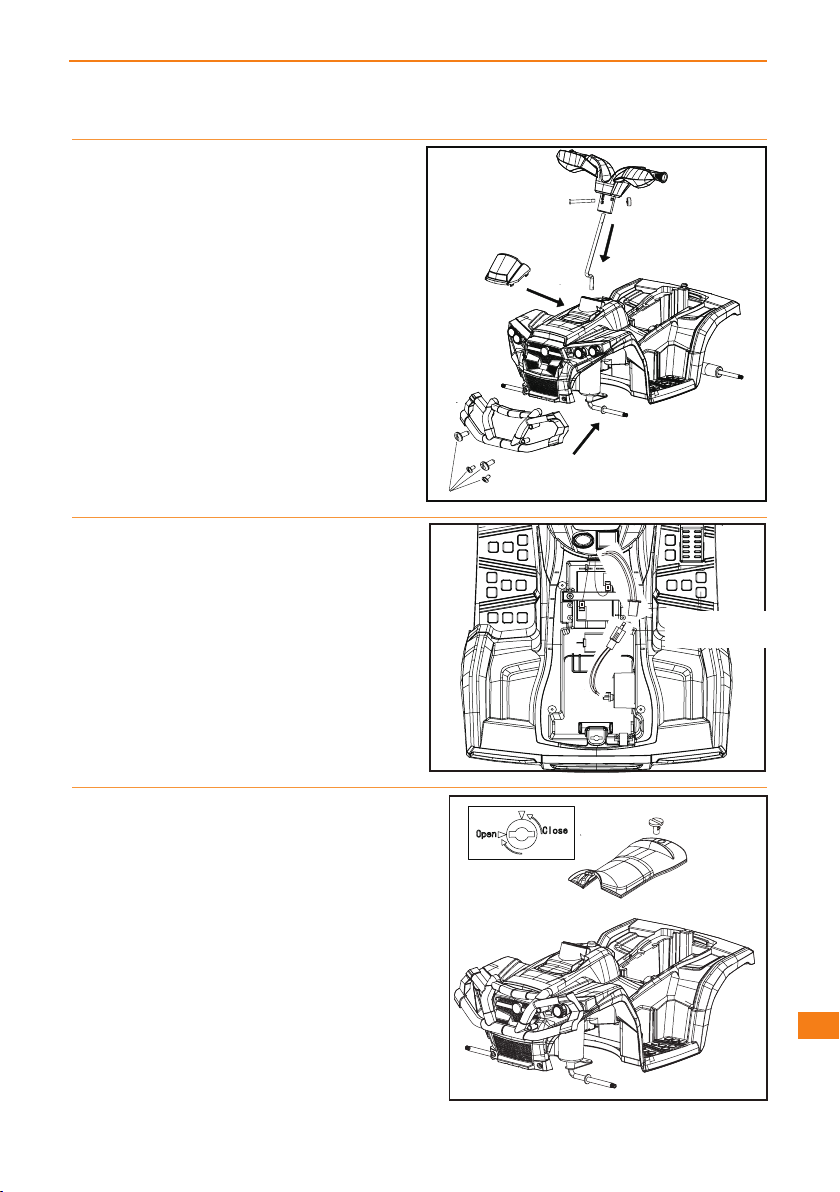 Open

Close