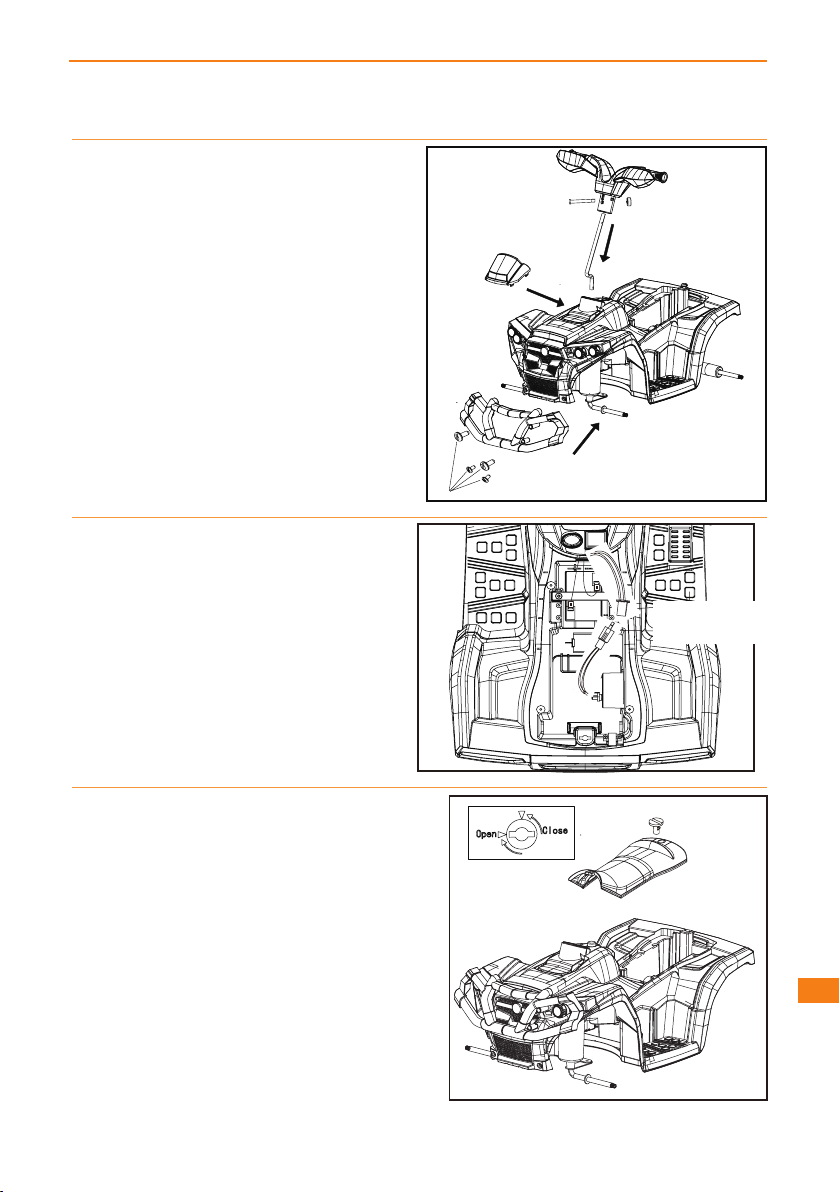 Open
Close