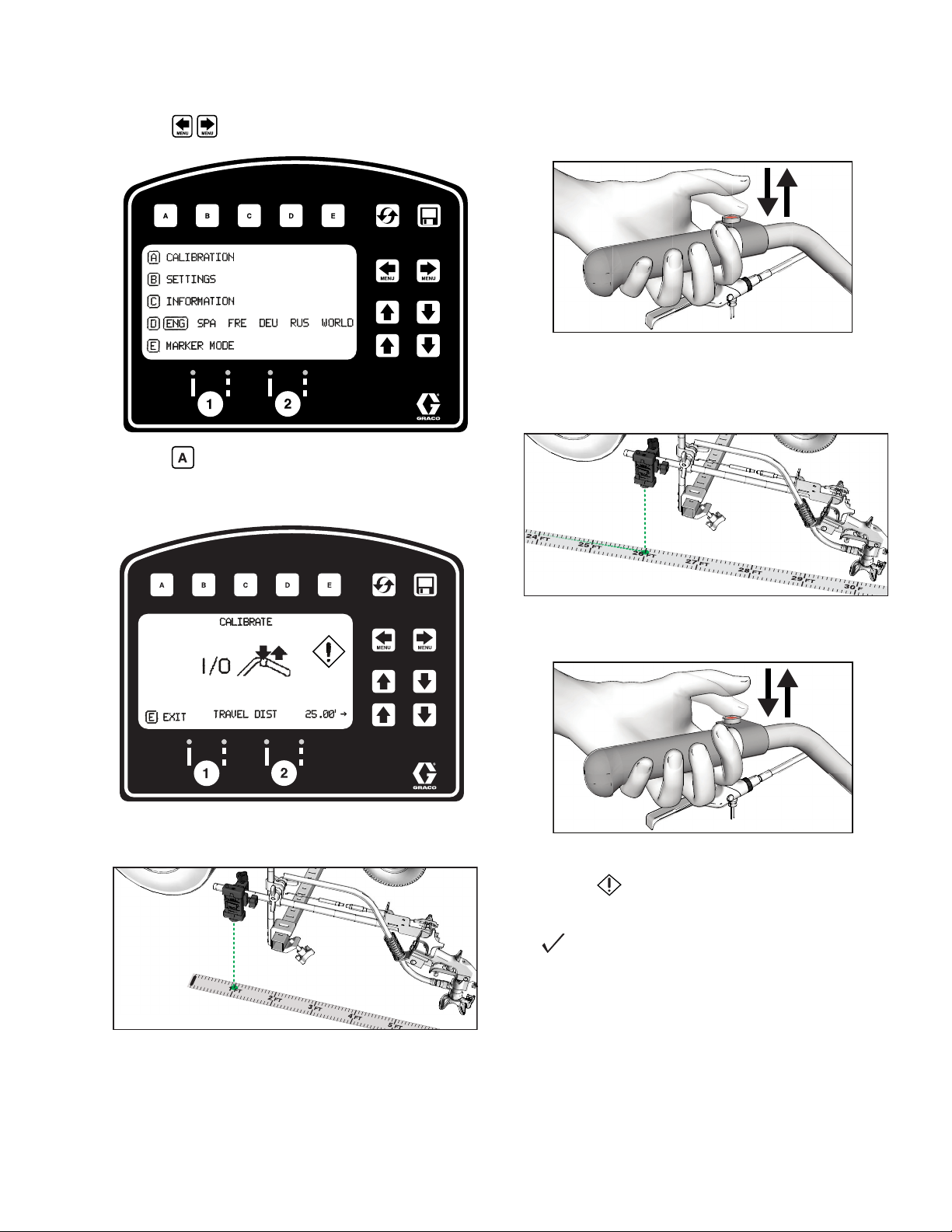 MENU MENU

A B C D E

A CALIBRATION
B SETTINGS
C INFORMATION
D ENG SPA FRE DEU RUS WORLD
E MARKER MODE

MENU MENU

1 2

GRACO

A

A B C D E

CALIBRATE

I/O

E EXIT TRAVEL DIST 25.00' →

MENU MENU

1 2

GRACO

2 FT 3 FT 4 FT 5 FT

24 FT 25 FT 26 FT 27 FT 28 FT 29 FT 30 FT