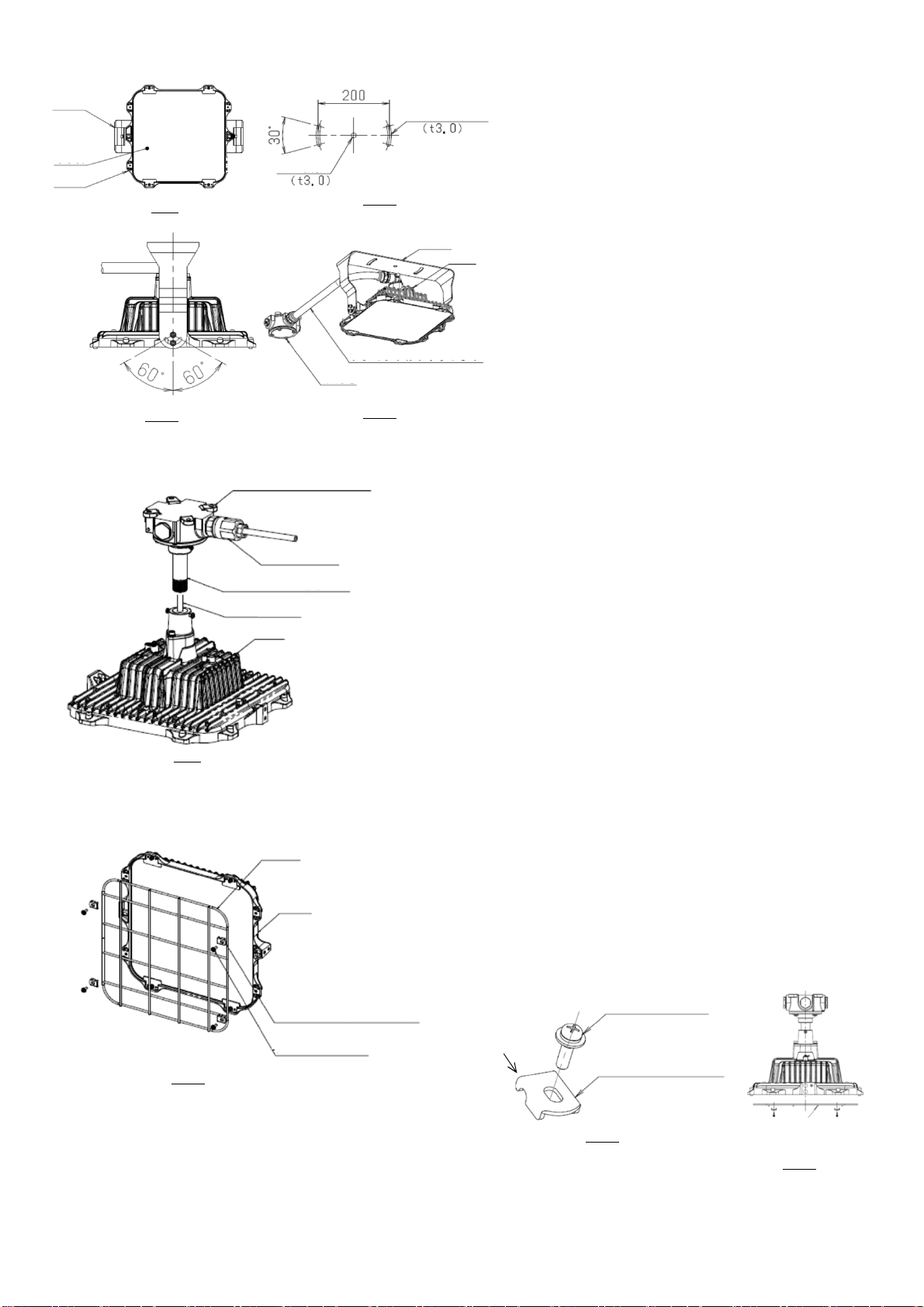 200

30°

(t3.0)

(t3.0)

60°

60°