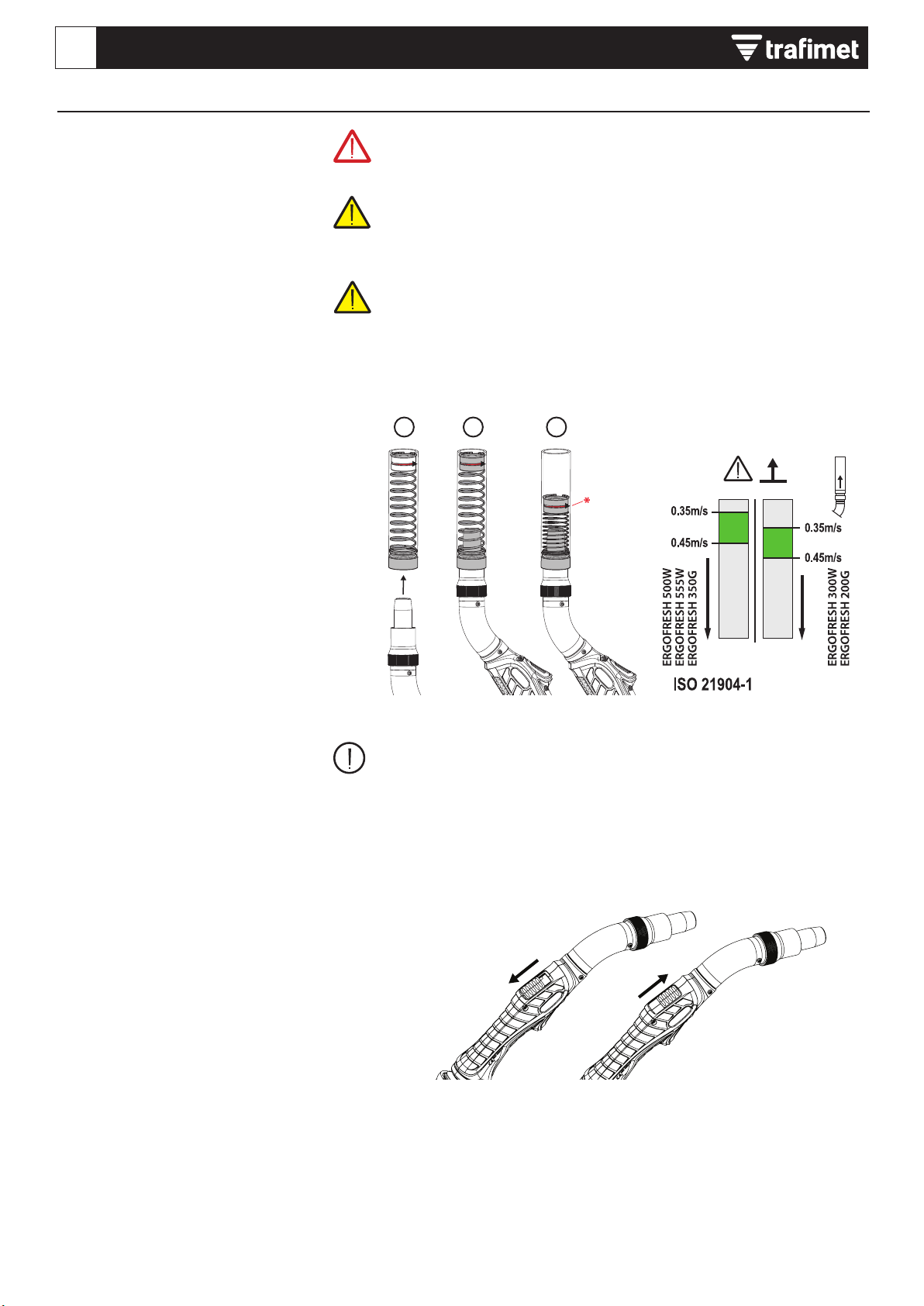 trafimet

*

0.35m/s

0.45m/s

0.35m/s

0.45m/s

ERGOFRESH 500W
ERGOFRESH 555W
ERGOFRESH 350G

ERGOFRESH 300W
ERGOFRESH 200G

ISO 21904-1