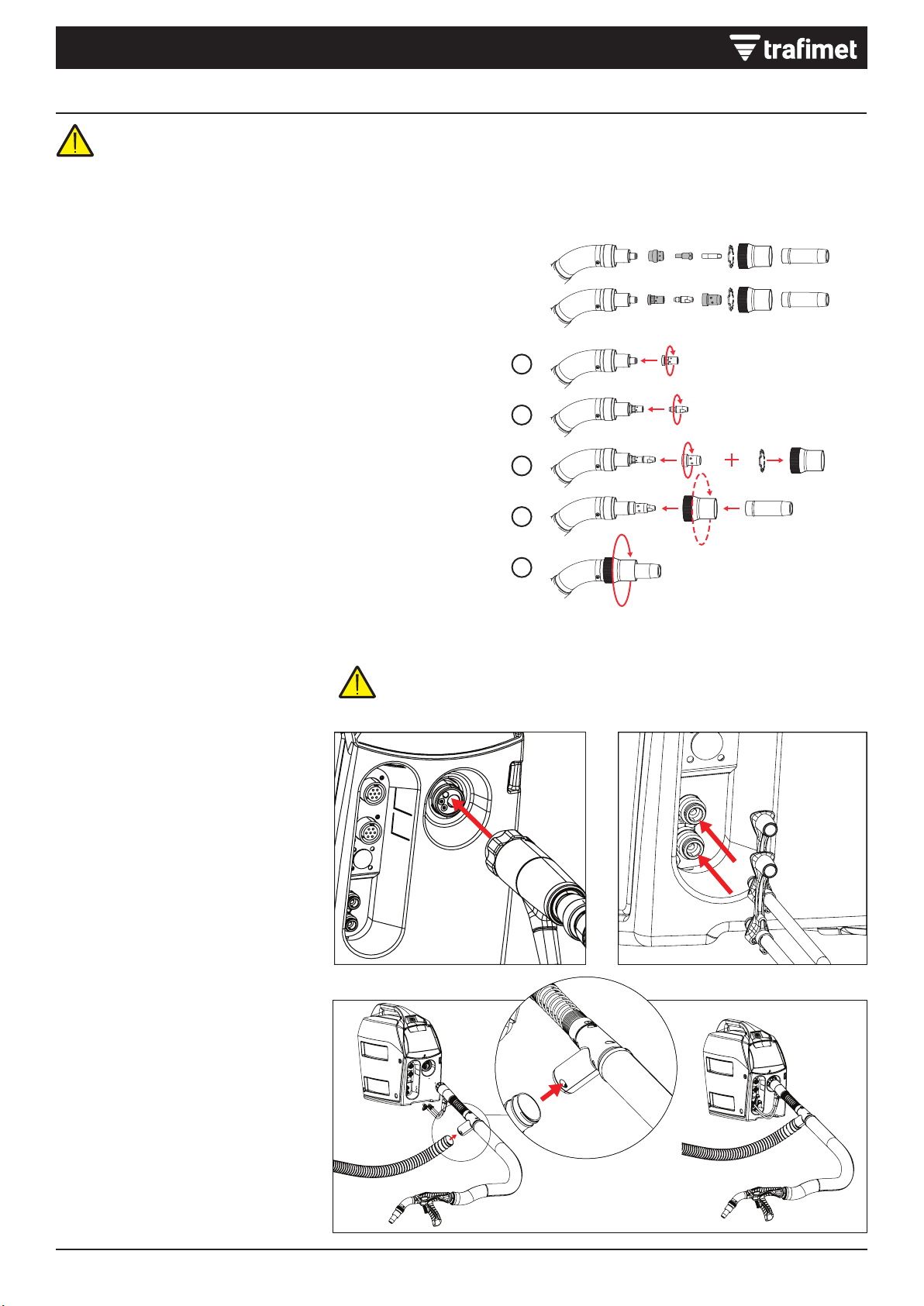 trafimet