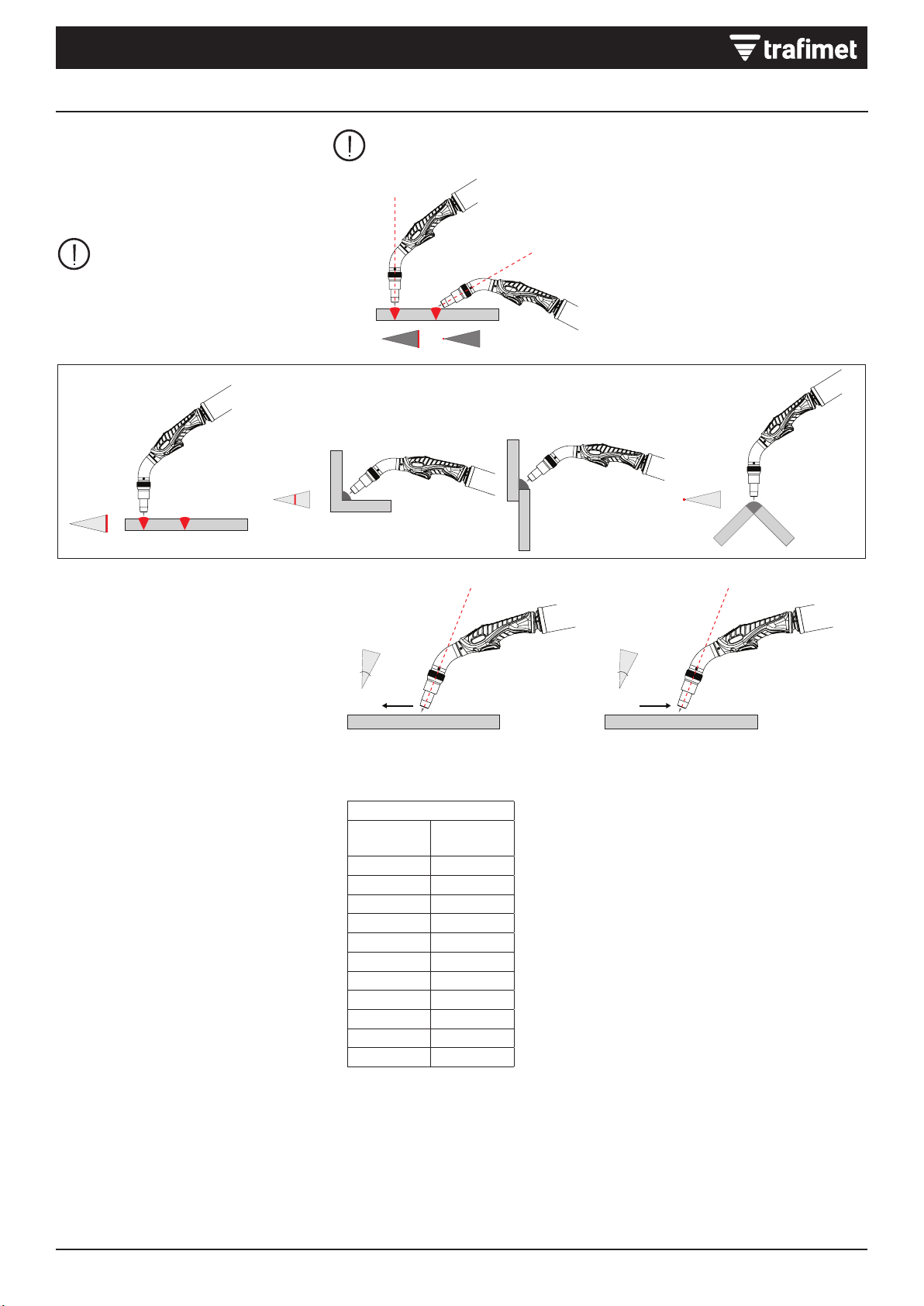 trafimet