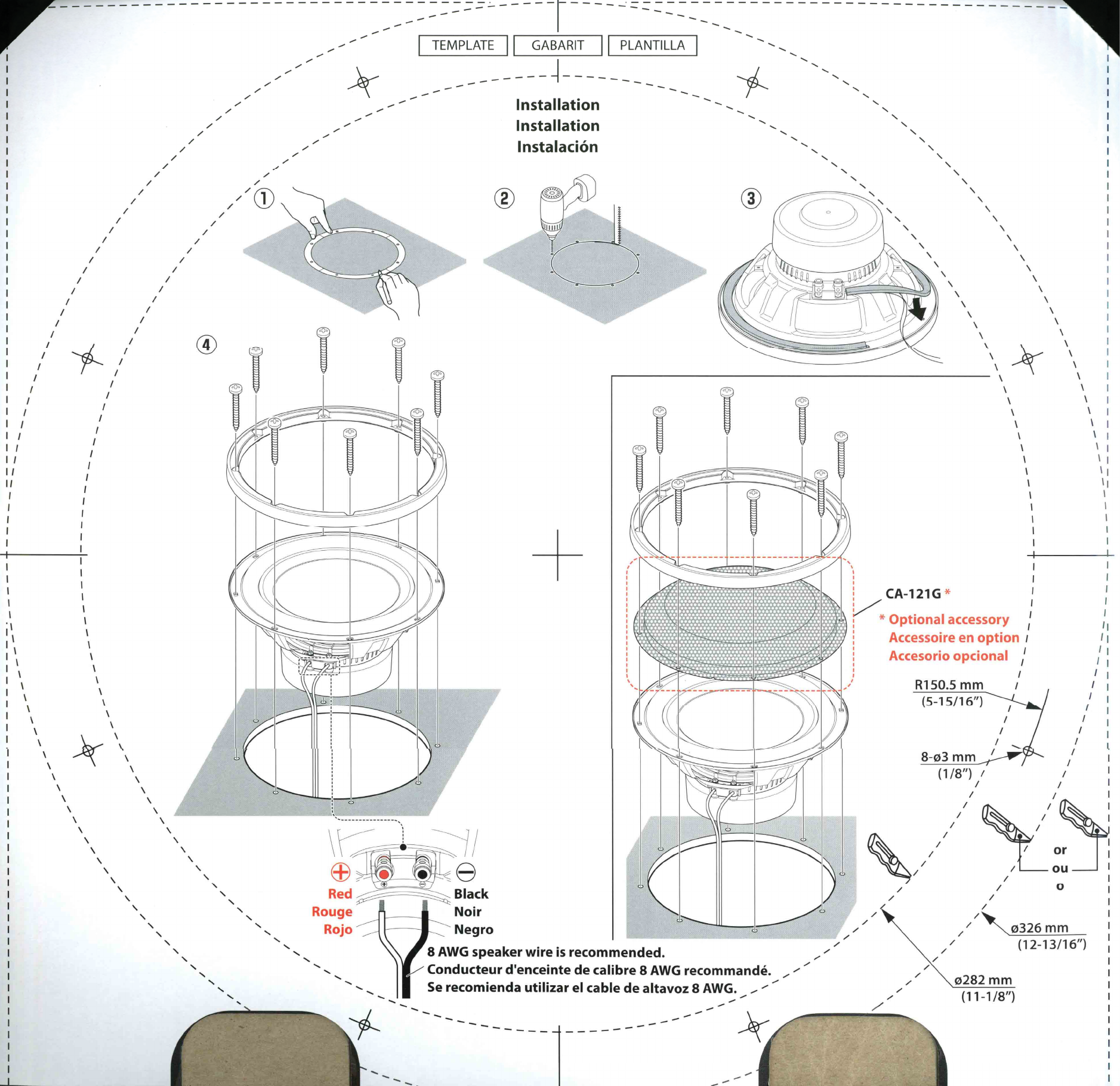 TEMPLATE GABARIT PLANTILLA

Installation
Installation
Instalación

①

②

③

④

CA-121G *

* Optional accessory
Accessoire en option
Accesorio opcional

R150.5 mm
(5-15/16")

8-ø3 mm
(1/8")

or
ou
o

ø326 mm
(12-13/16")

ø282 mm
(11-1/8")

Red
Rouge
Rojo

Black
Noir
Negro

8 AWG speaker wire is recommended.
Conducteur d'enceinte de calibre 8 AWG recommandé.
Se recomienda utilizar el cable de altavoz 8 AWG.