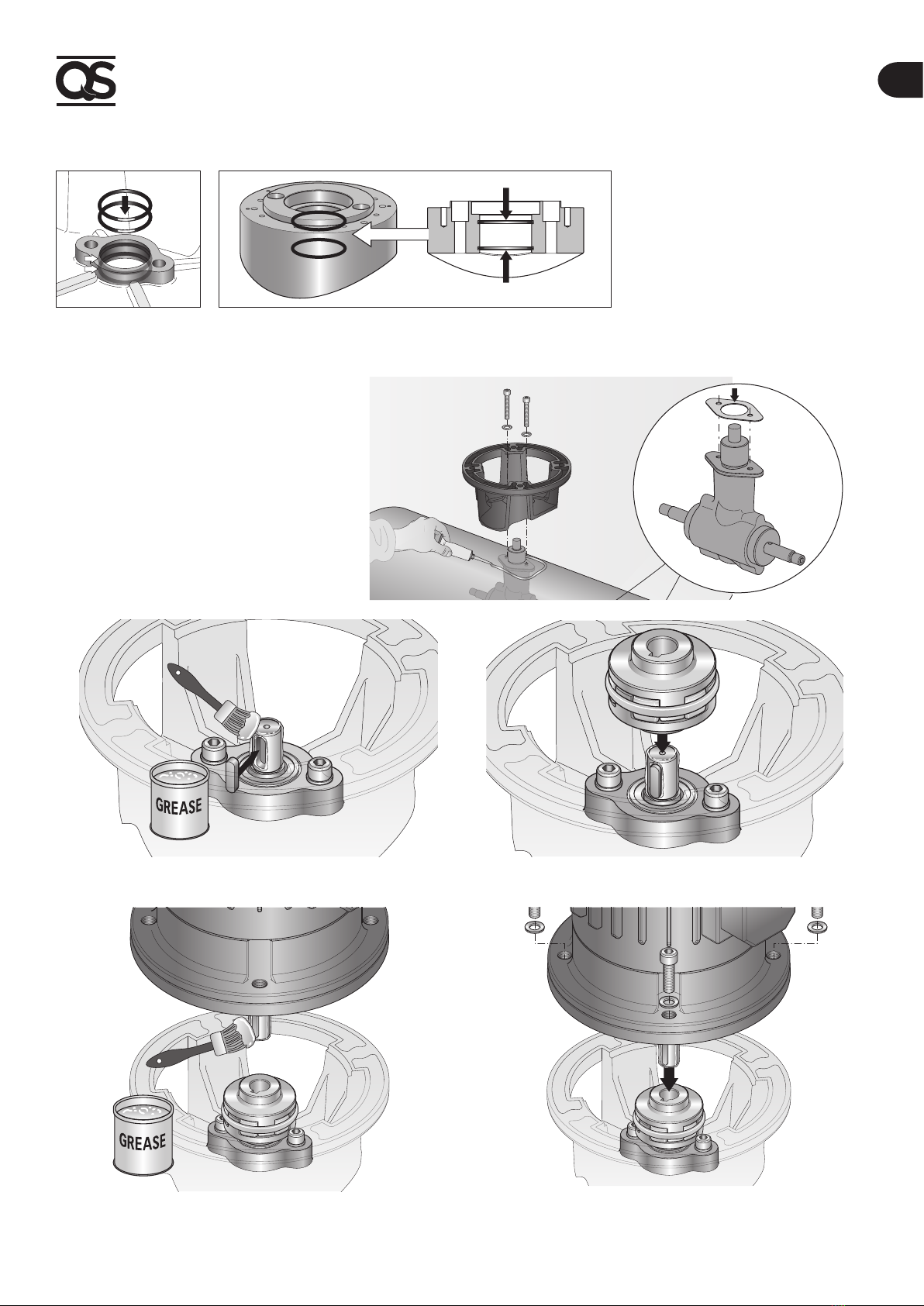 QS

GREASE

GREASE