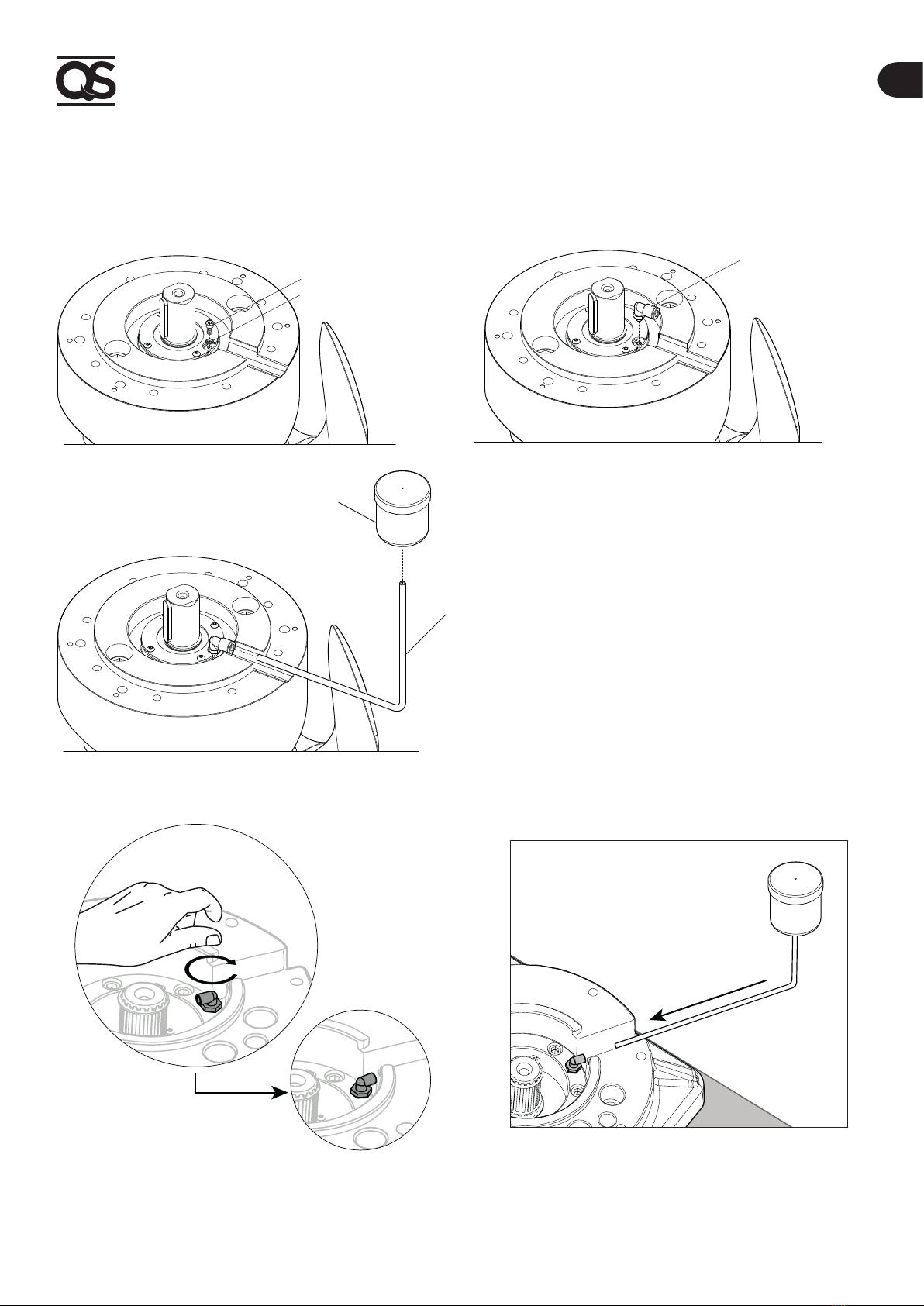 QS