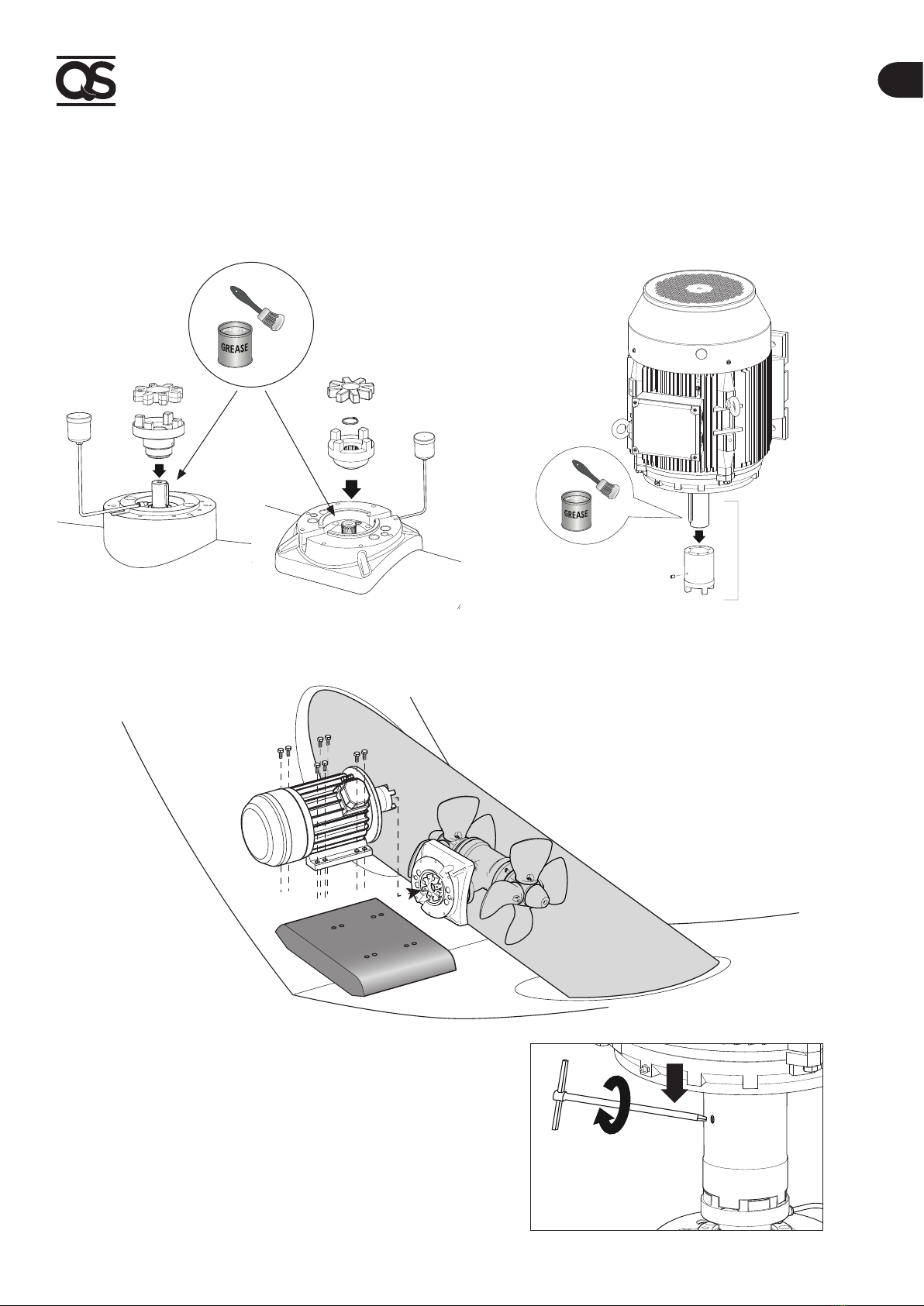 QS

GREASE

GREASE