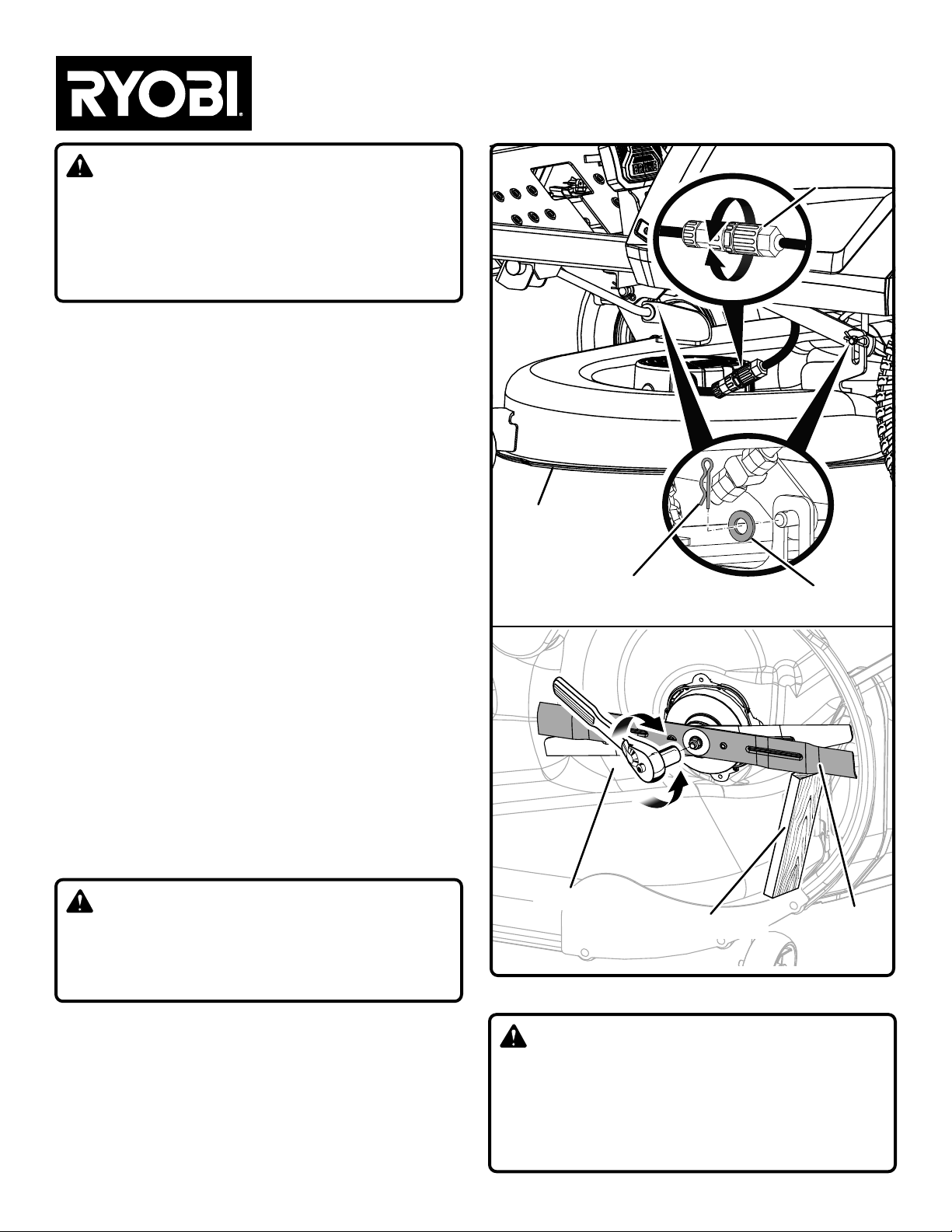 RYOBI