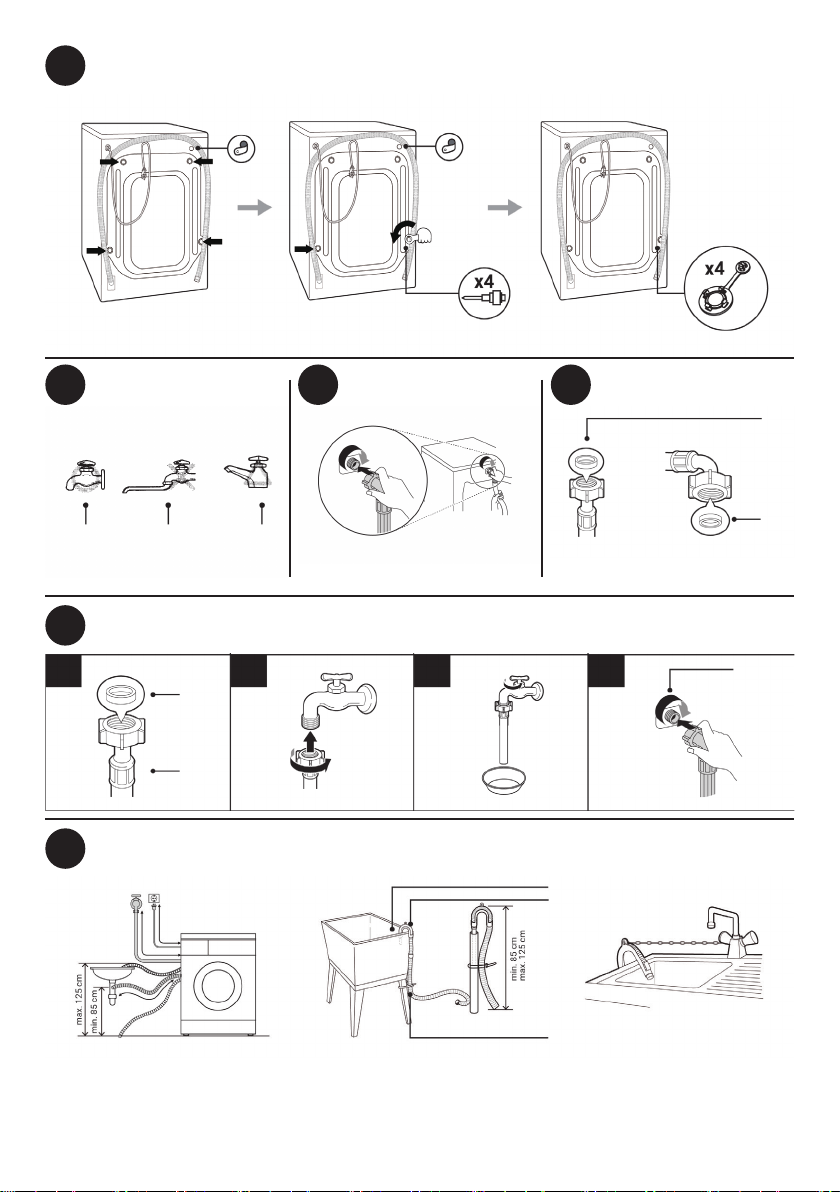 x4

x4

max. 125 cm
min. 85 cm

min. 85 cm
max. 125 cm