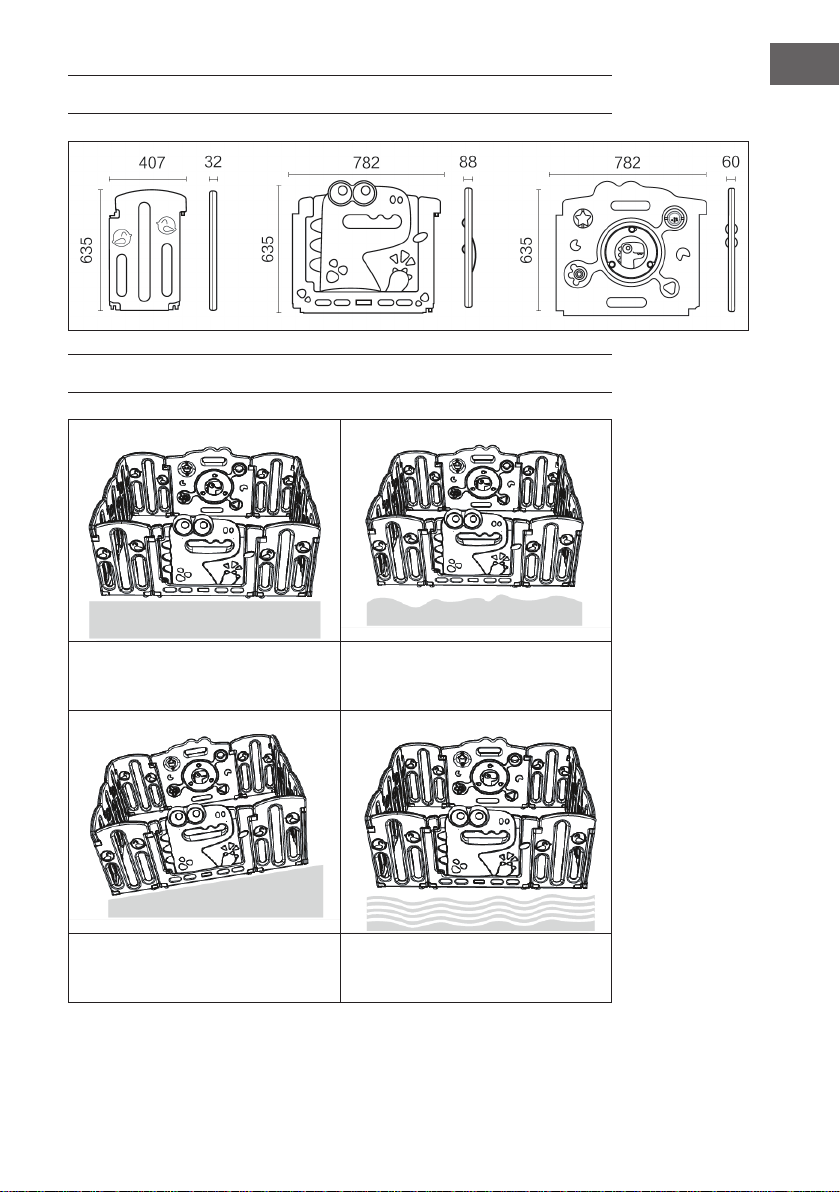 407 32 635

782 88 635

782 60 635