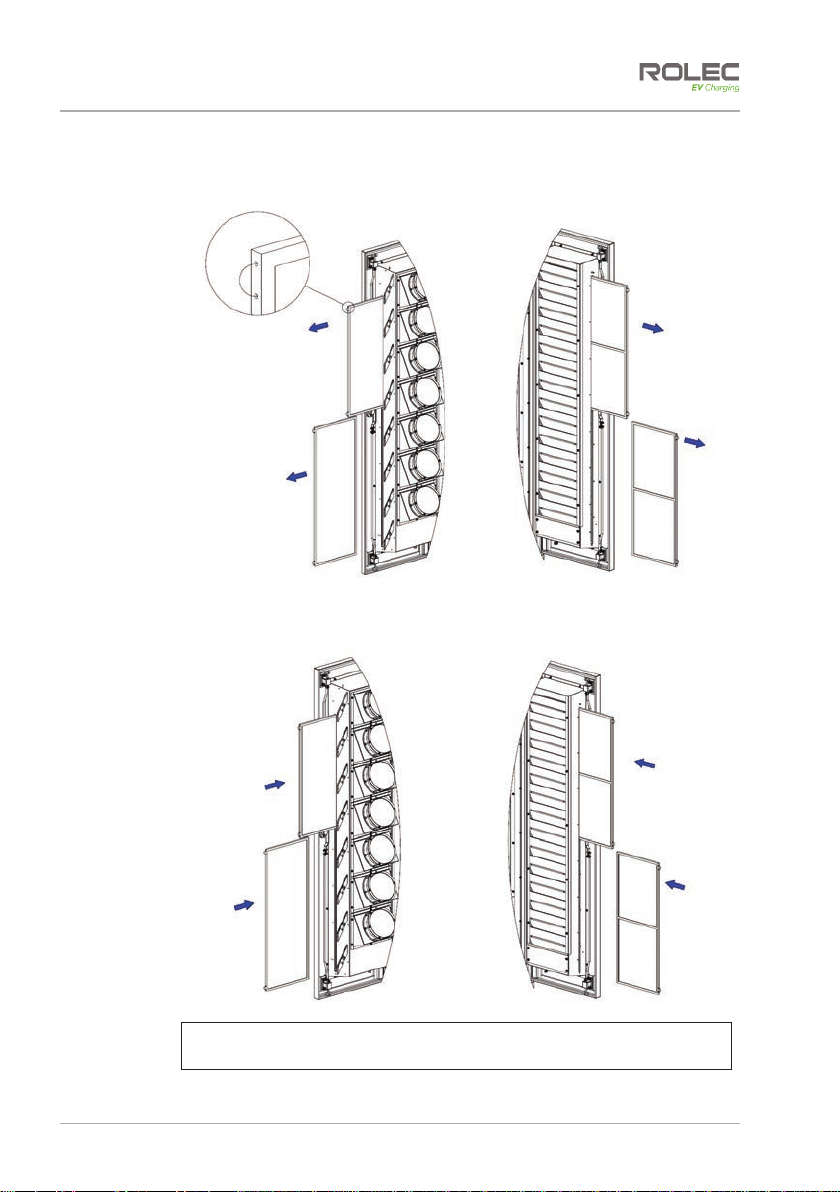 ROLEC
EV Charging