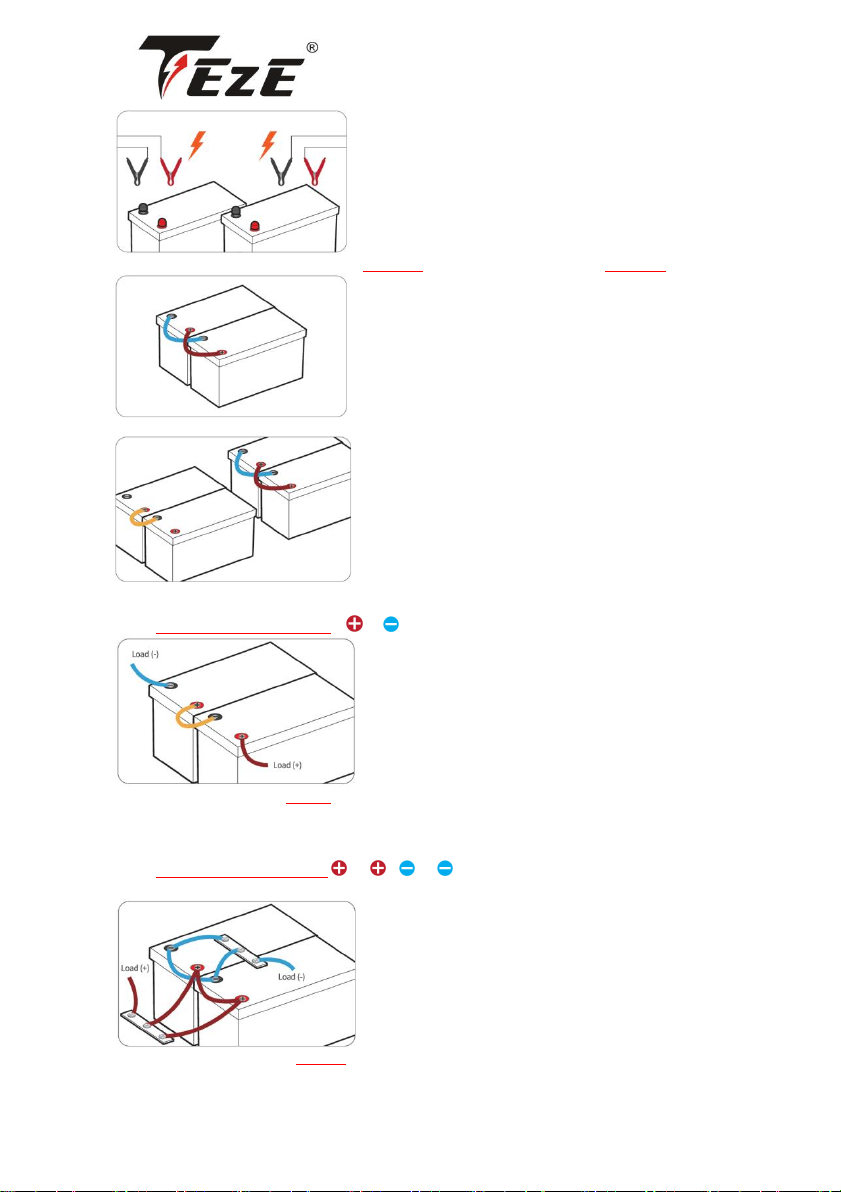 TEZE®

Load (-)

Load (+)

Load (+)

Load (-)