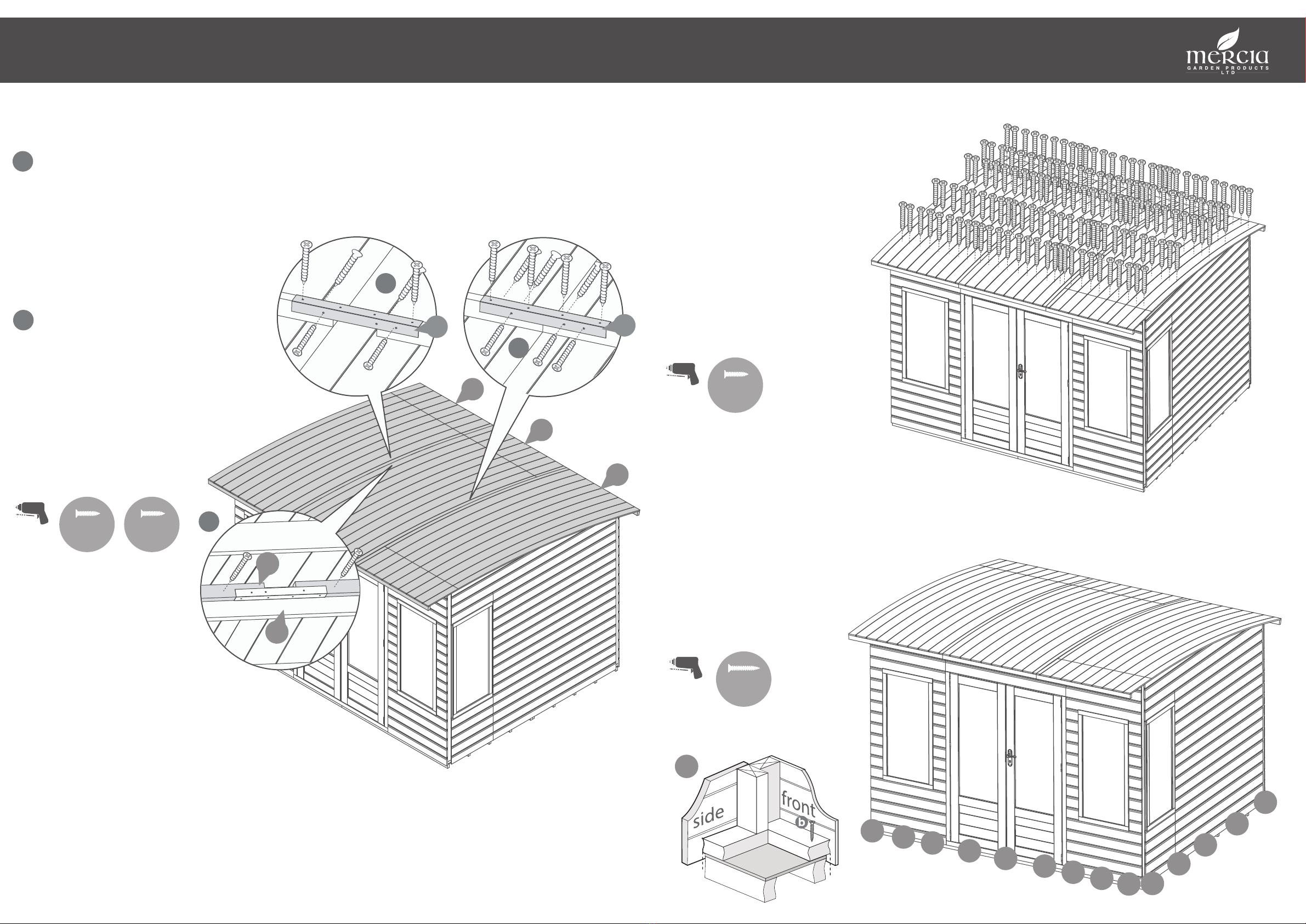 mercia
GARDEN PRODUCTS
LTD

side
front
b