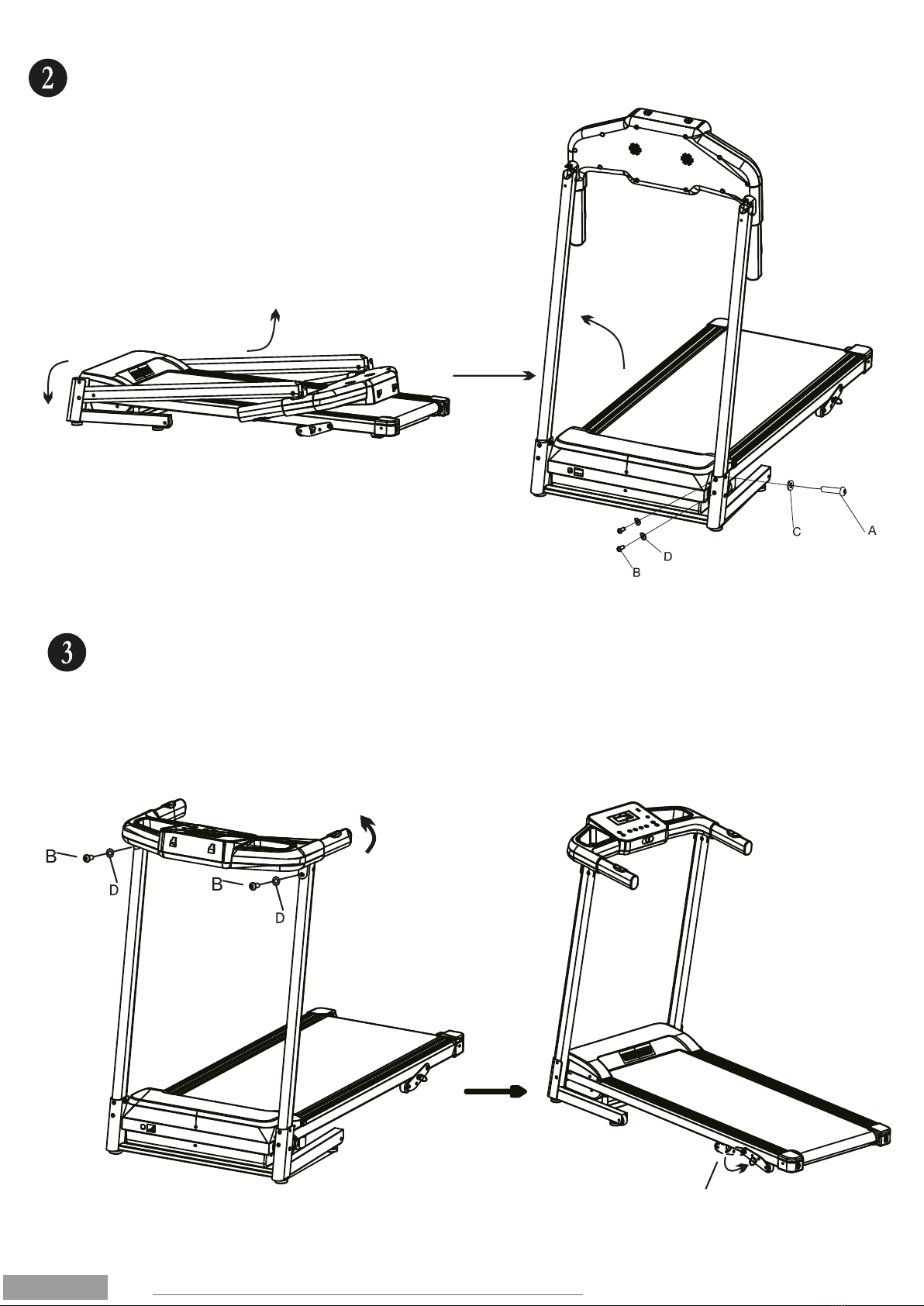 2

C
A
D
B

3

B
D
B
D