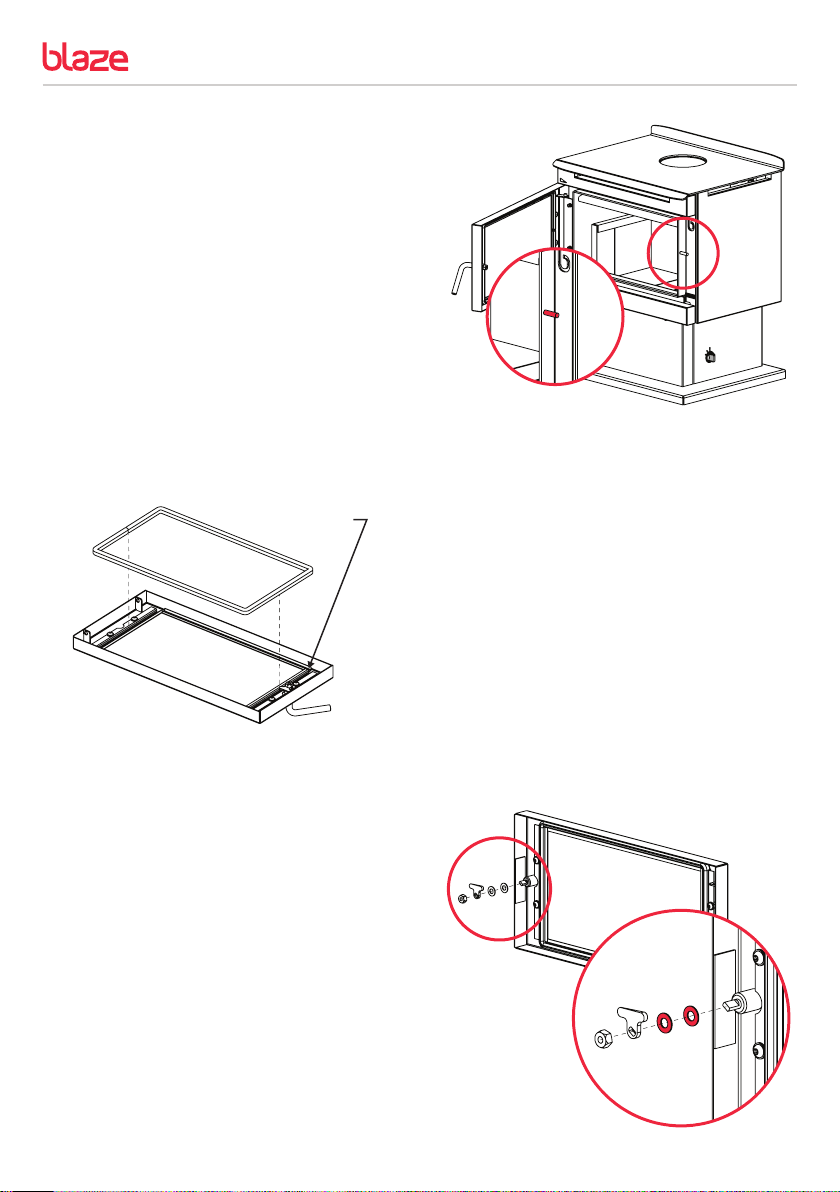 blaze