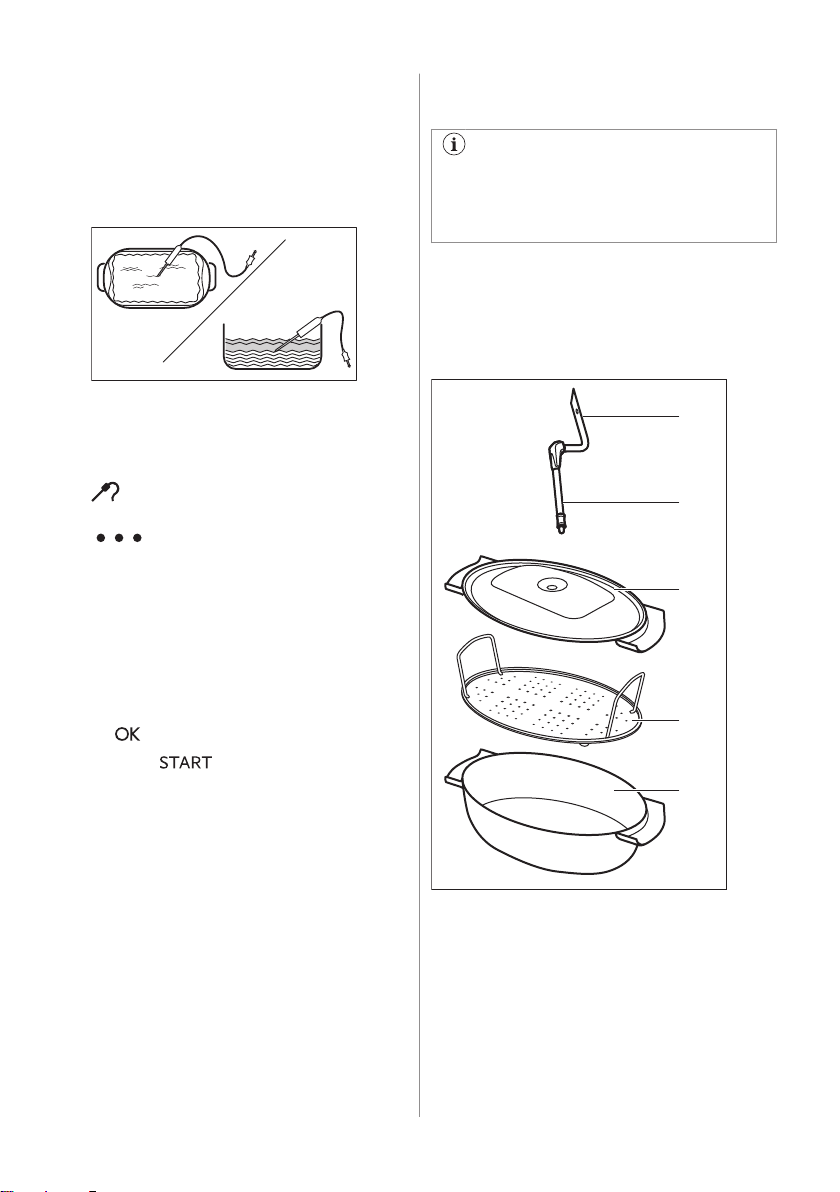 OK

START