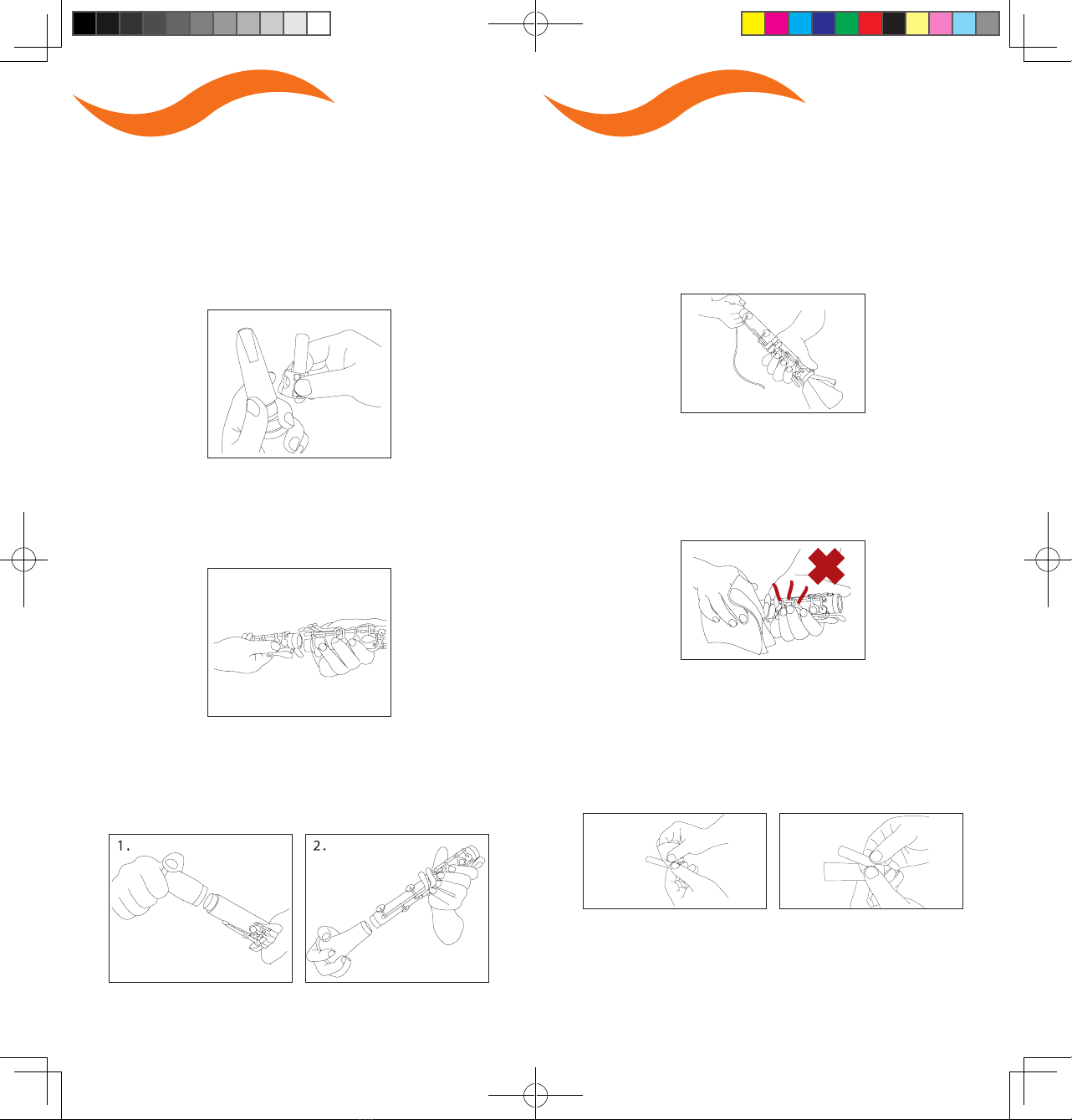 1.

2.