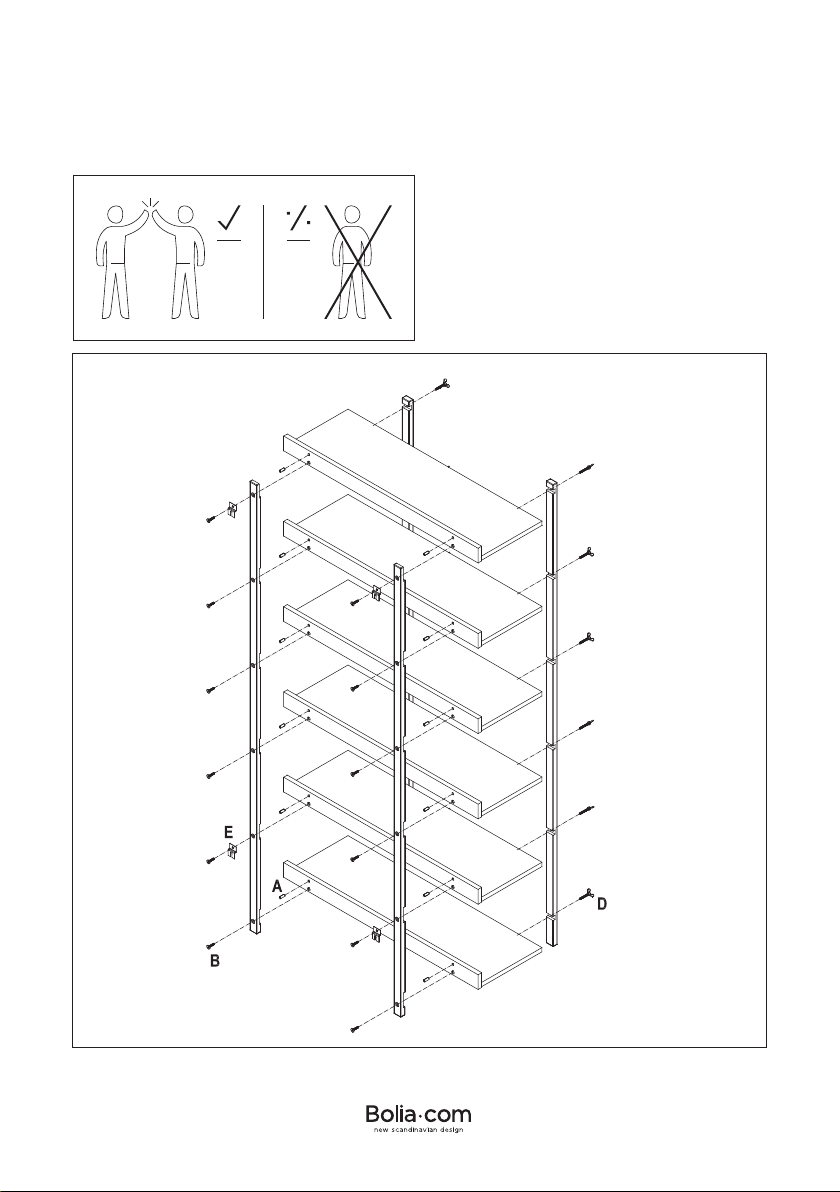 E

A

B

D

Bolia·com
new scandinavian design