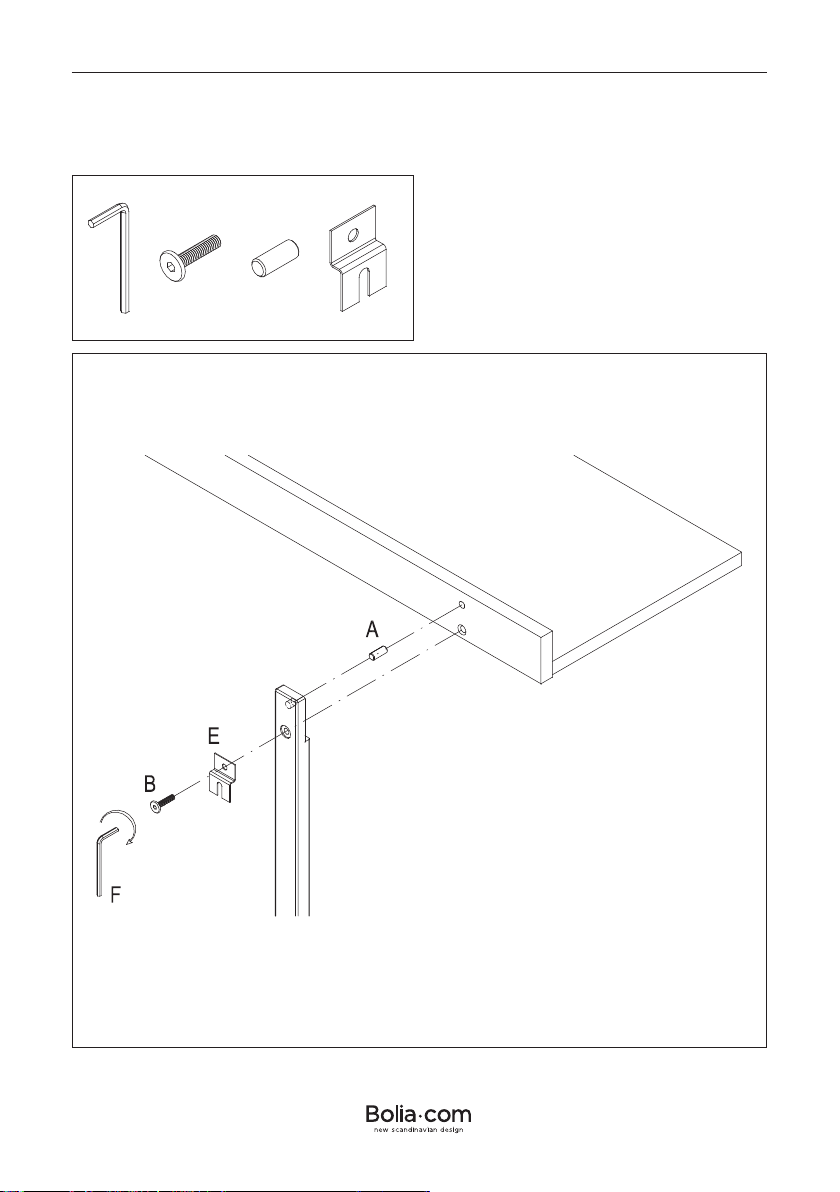 A

E

B

F

Bolia·com
new scandinavian design