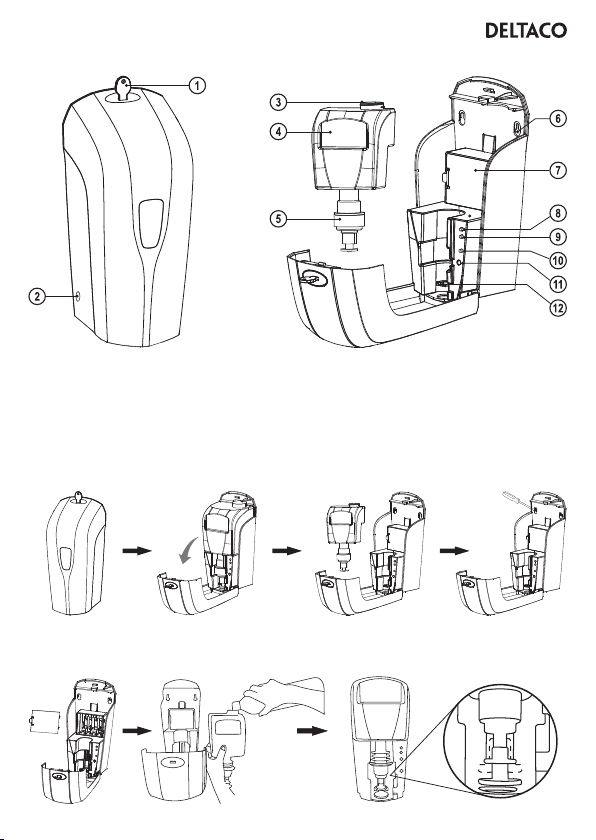 DELTACO

1
2
3
4
5
6
7
8
9
10
11
12