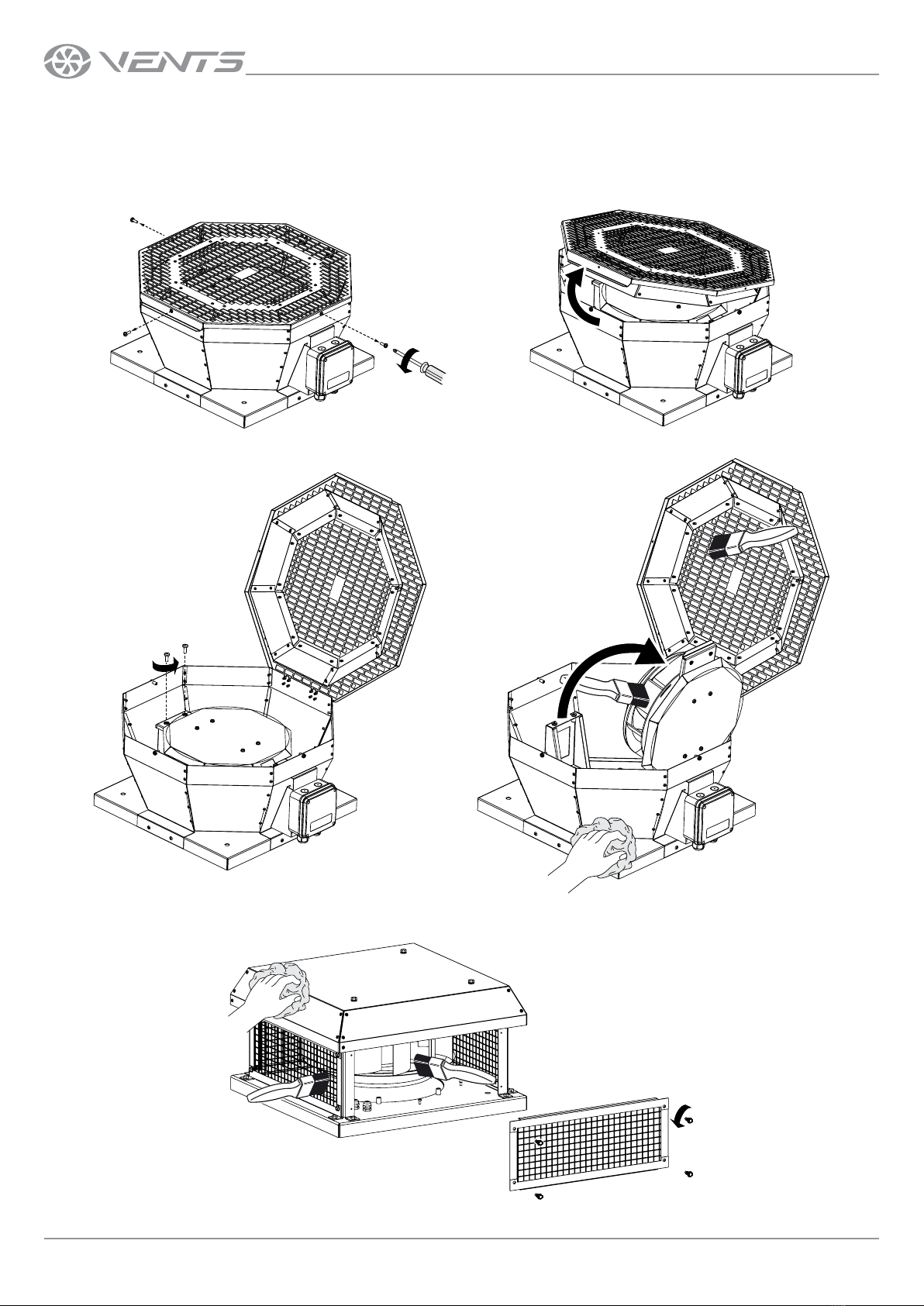 VENTS