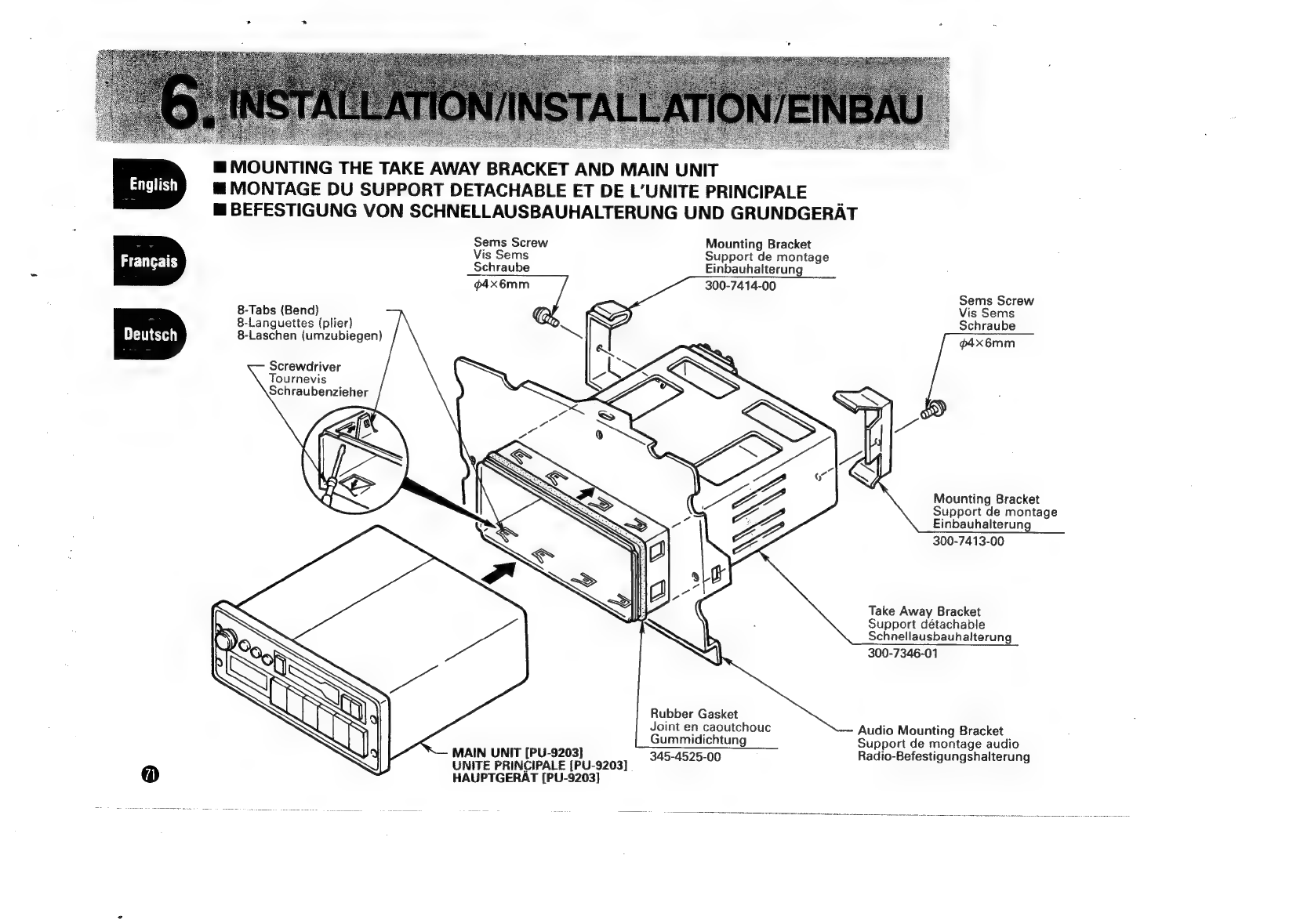 6. INSTALLATION/INSTALLATION/EINBAU

English

Français

Deutsch

■ MOUNTING THE TAKE AWAY BRACKET AND MAIN UNIT
■ MONTAGE DU SUPPORT DETACHABLE ET DE L'UNITE PRINCIPALE
■ BEFESTIGUNG VON SCHNELLAUSBAUHALTERUNG UND GRUNDGERÄT

Sems Screw
Vis Sems
Schraube
$\phi 4 \times 6$mm

Mounting Bracket
Support de montage
Einbauhalterung
300-7414-00

Sems Screw
Vis Sems
Schraube
$\phi 4 \times 6$mm

8-Tabs (Bend)
8-Languettes (plier)
8-Laschen (umzubiegen)

Screwdriver
Tournevis
Schraubenzieher

Mounting Bracket
Support de montage
Einbauhalterung
300-7413-00

Take Away Bracket
Support détachable
Schnellausbauhalterung
300-7346-01

Rubber Gasket
Joint en caoutchouc
Gummidichtung
345-4525-00

Audio Mounting Bracket
Support de montage audio
Radio-Befestigungshalterung

MAIN UNIT [PU-9203]
UNITE PRINCIPALE [PU-9203]
HAUPTGERÄT [PU-9203]

71