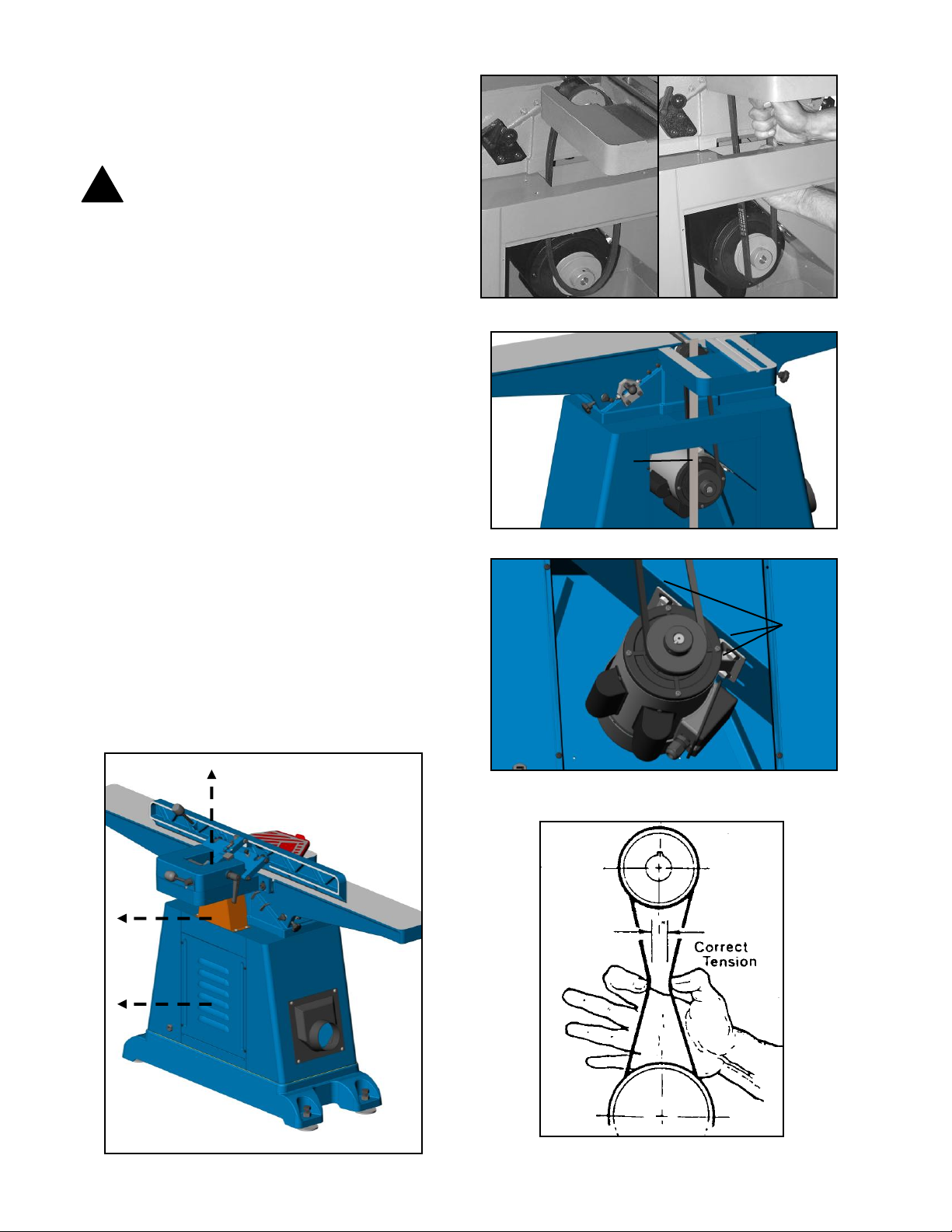 Correct
Tension