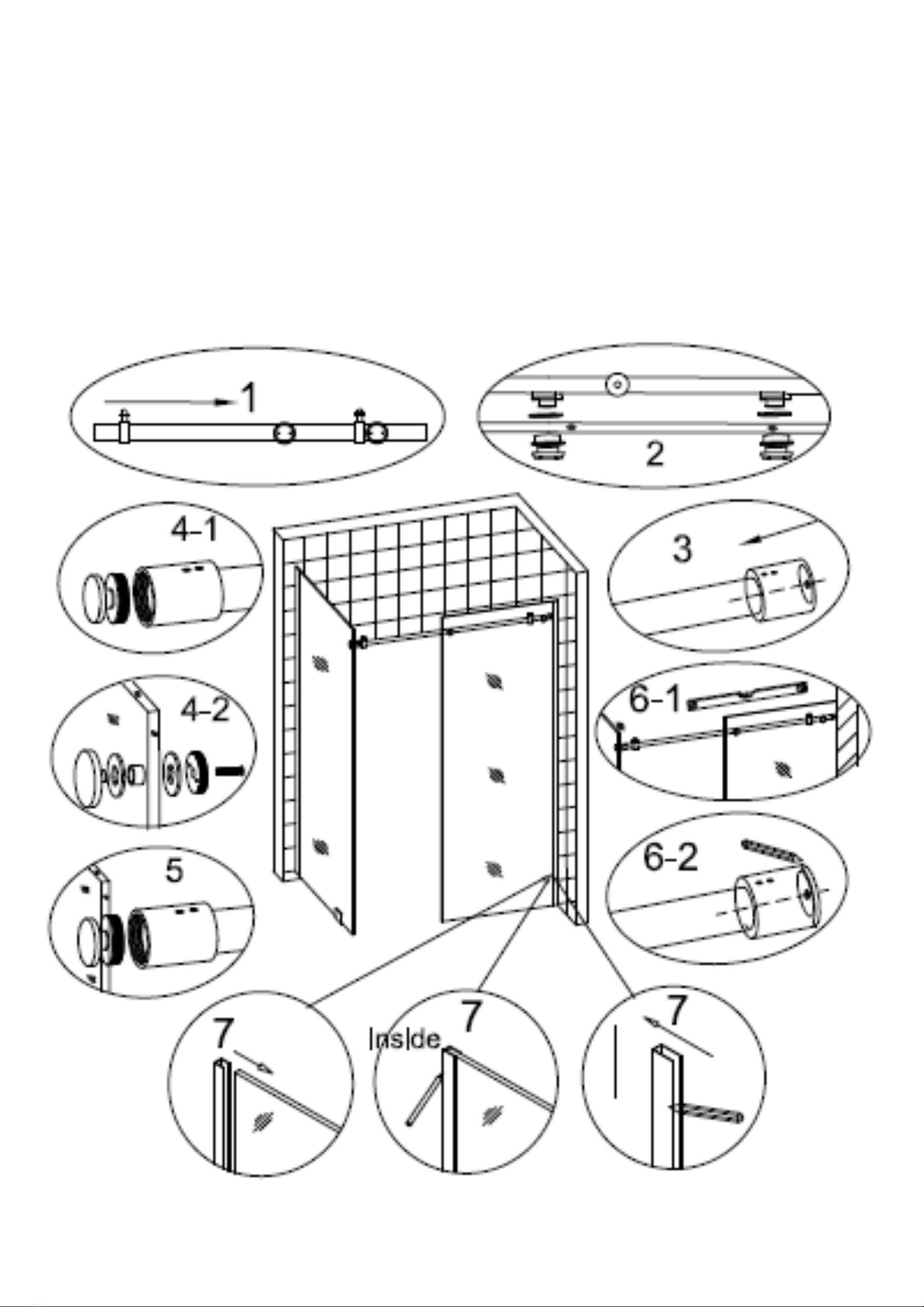 1

2

4-1

3

4-2

6-1

5

6-2

7

Inside

7

7