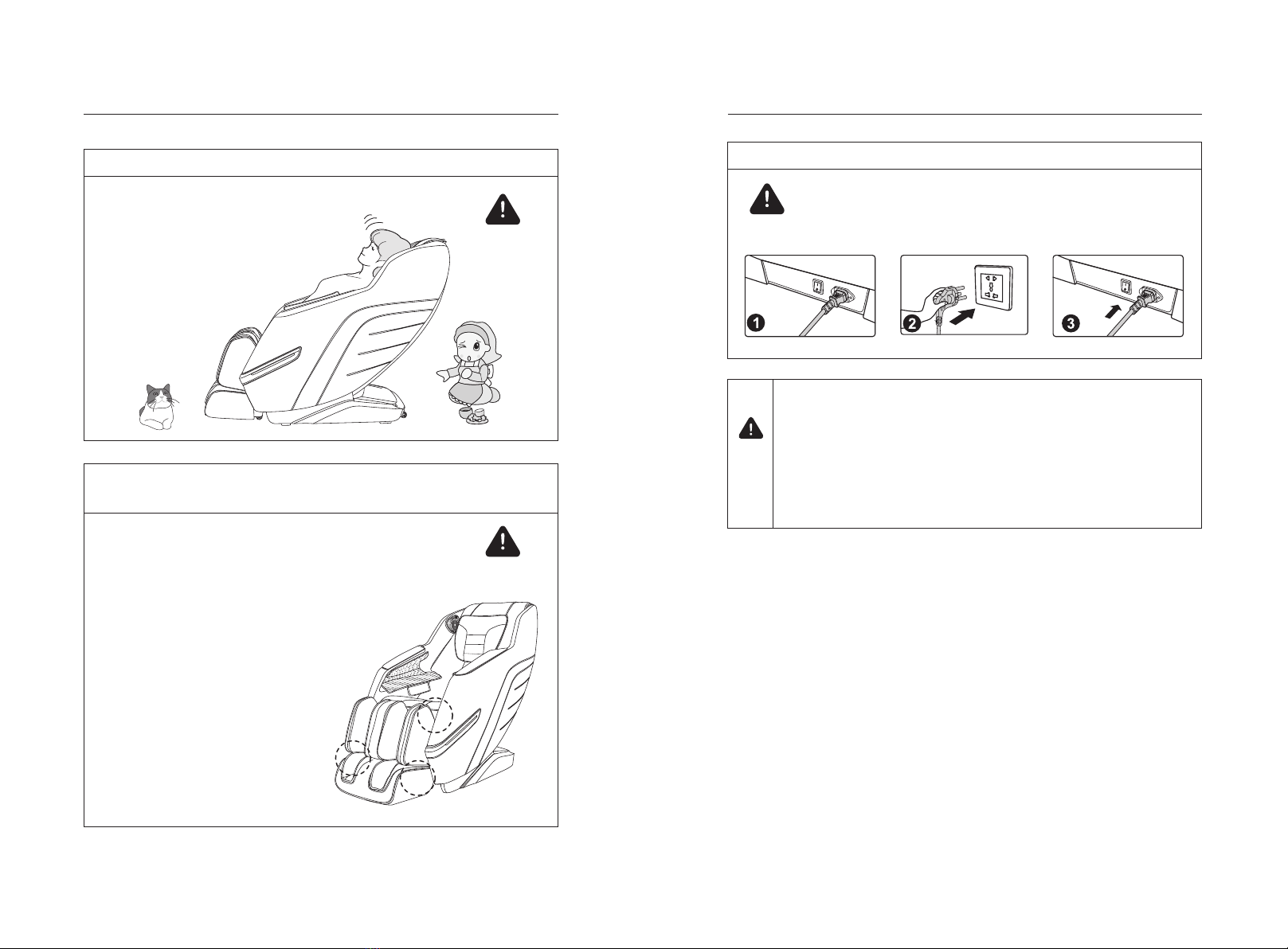 1

2

3