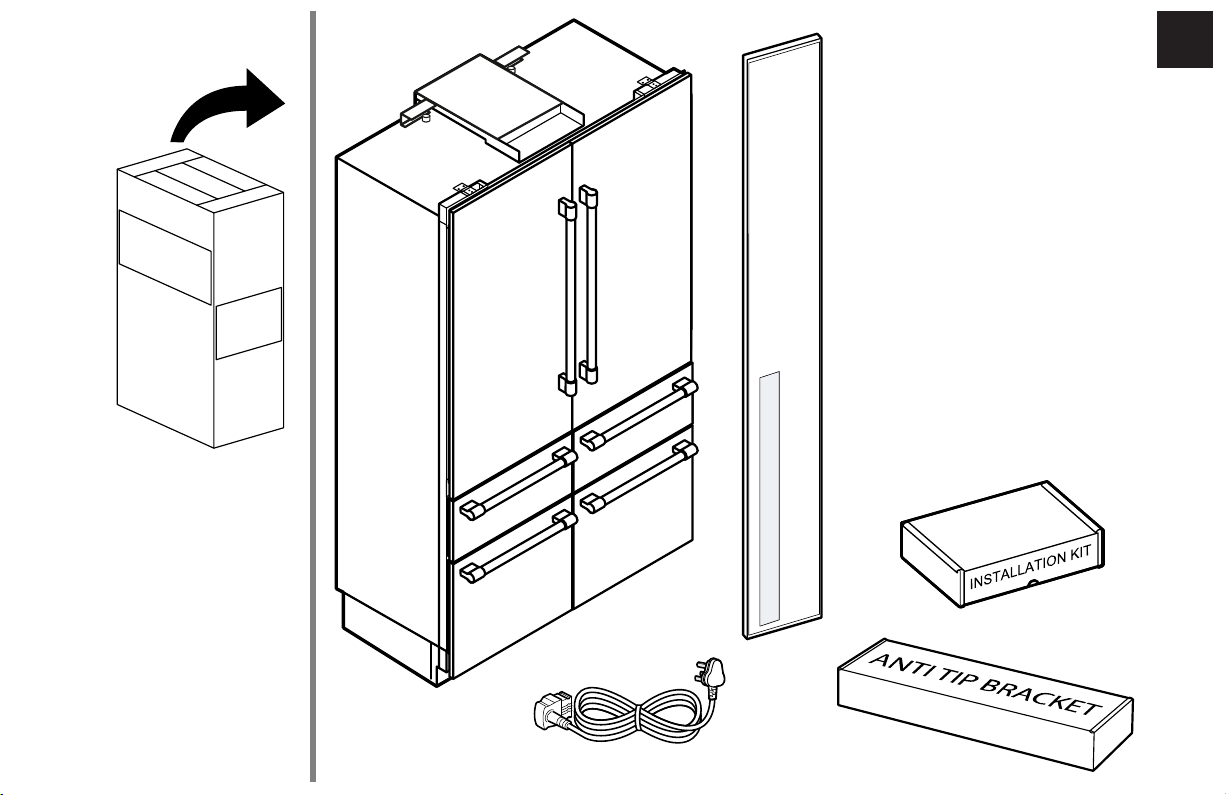 INSTALLATION KIT

ANTI TIP BRACKET