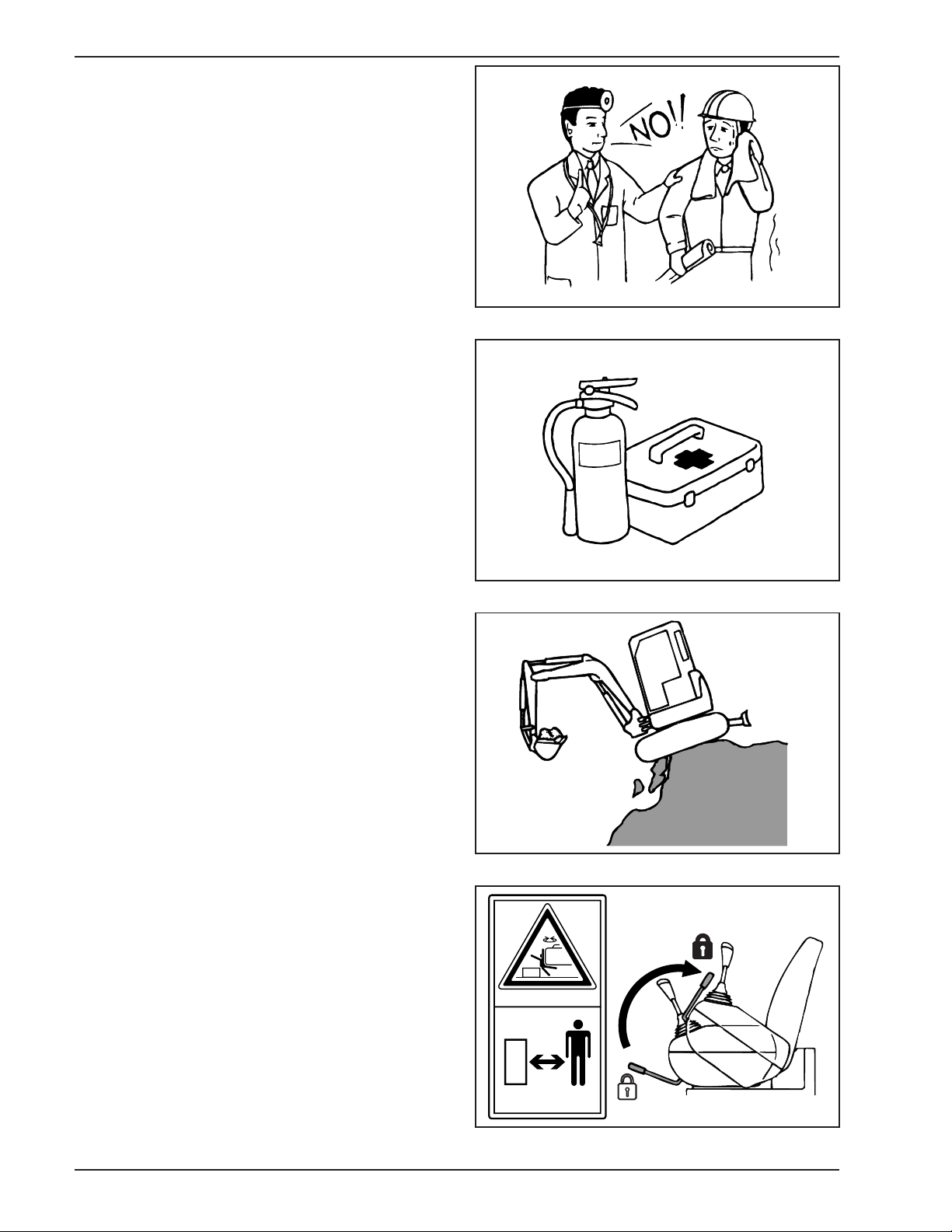 NO!!