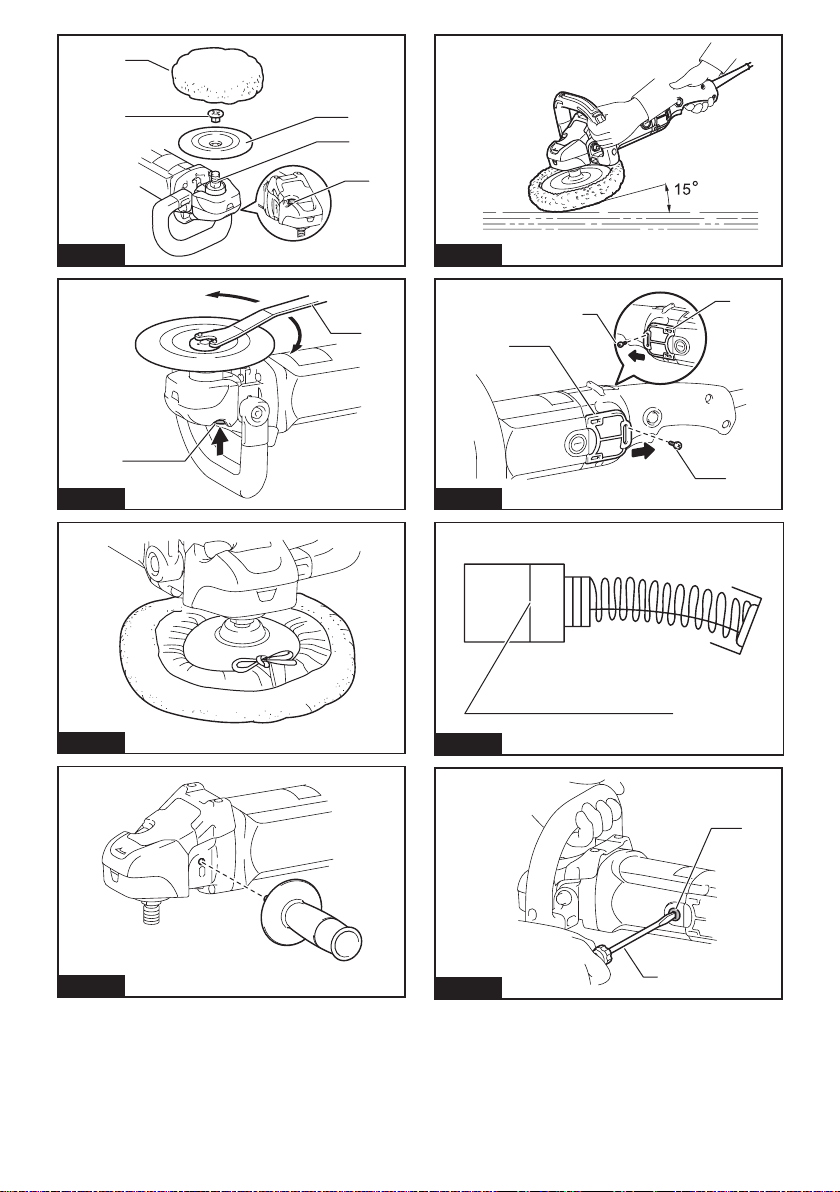 15°