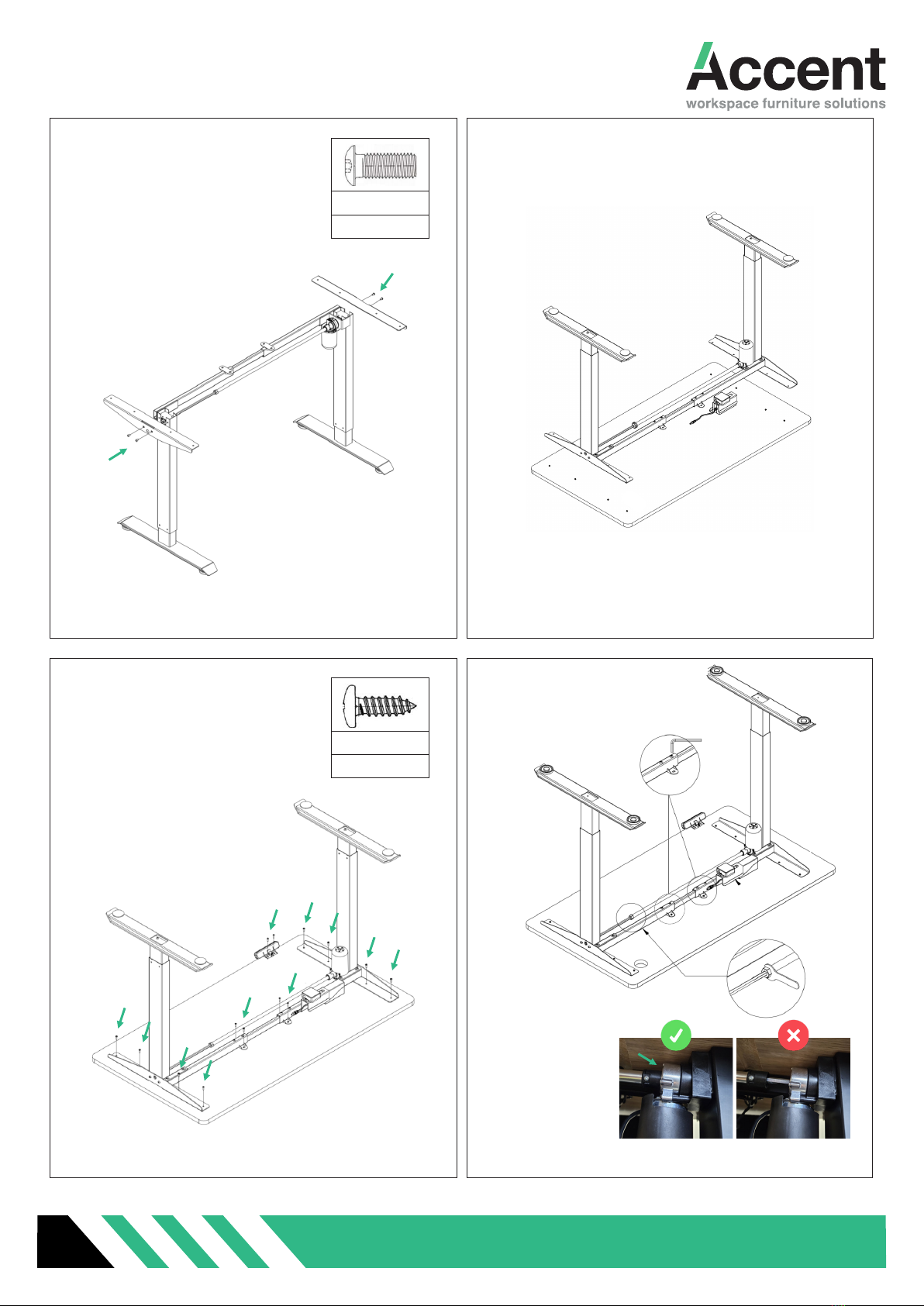 Accent
workspace furniture solutions