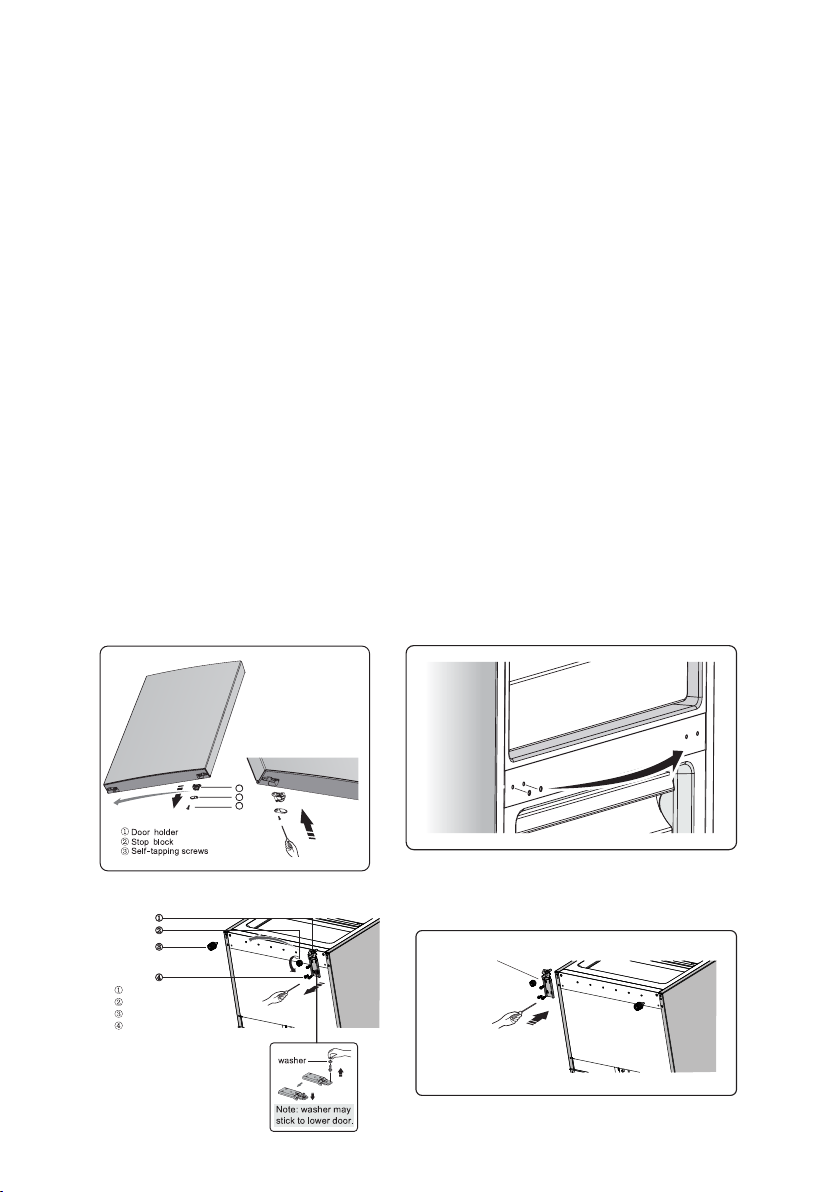 ① Door holder
② Stop block
③ Self-tapping screws

①
②
③
④

①
②
③
④

washer

Note: washer may stick to lower door.