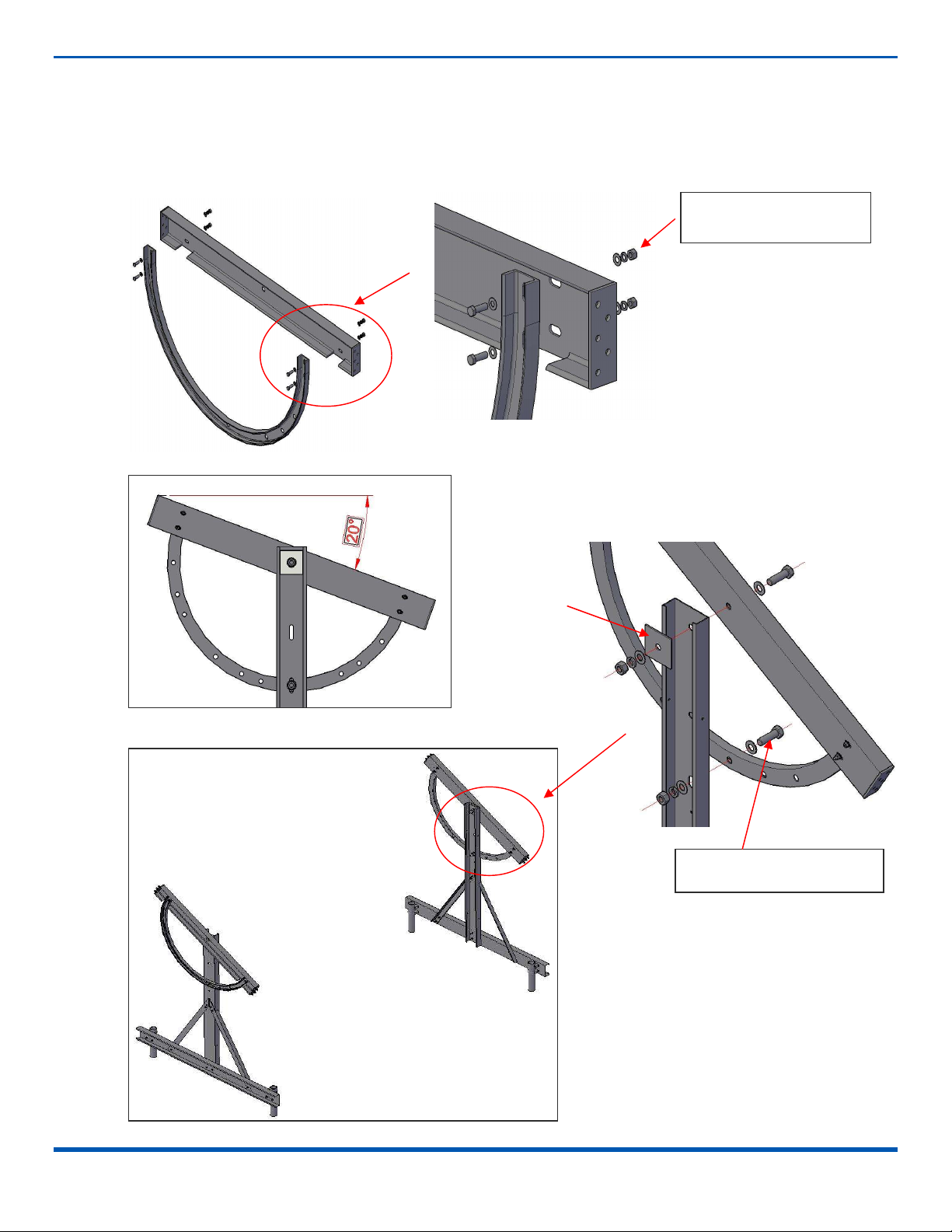 20°