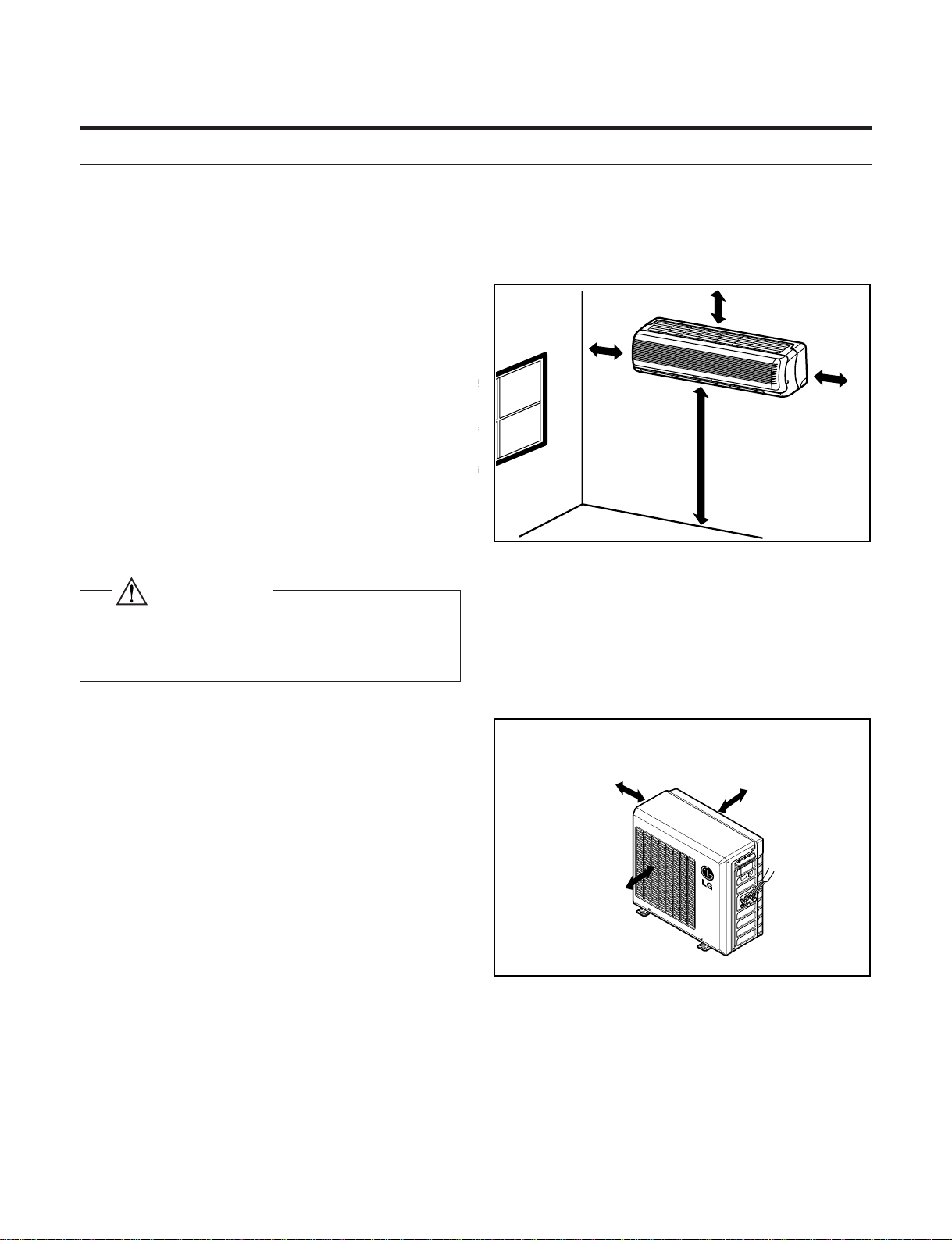 LG