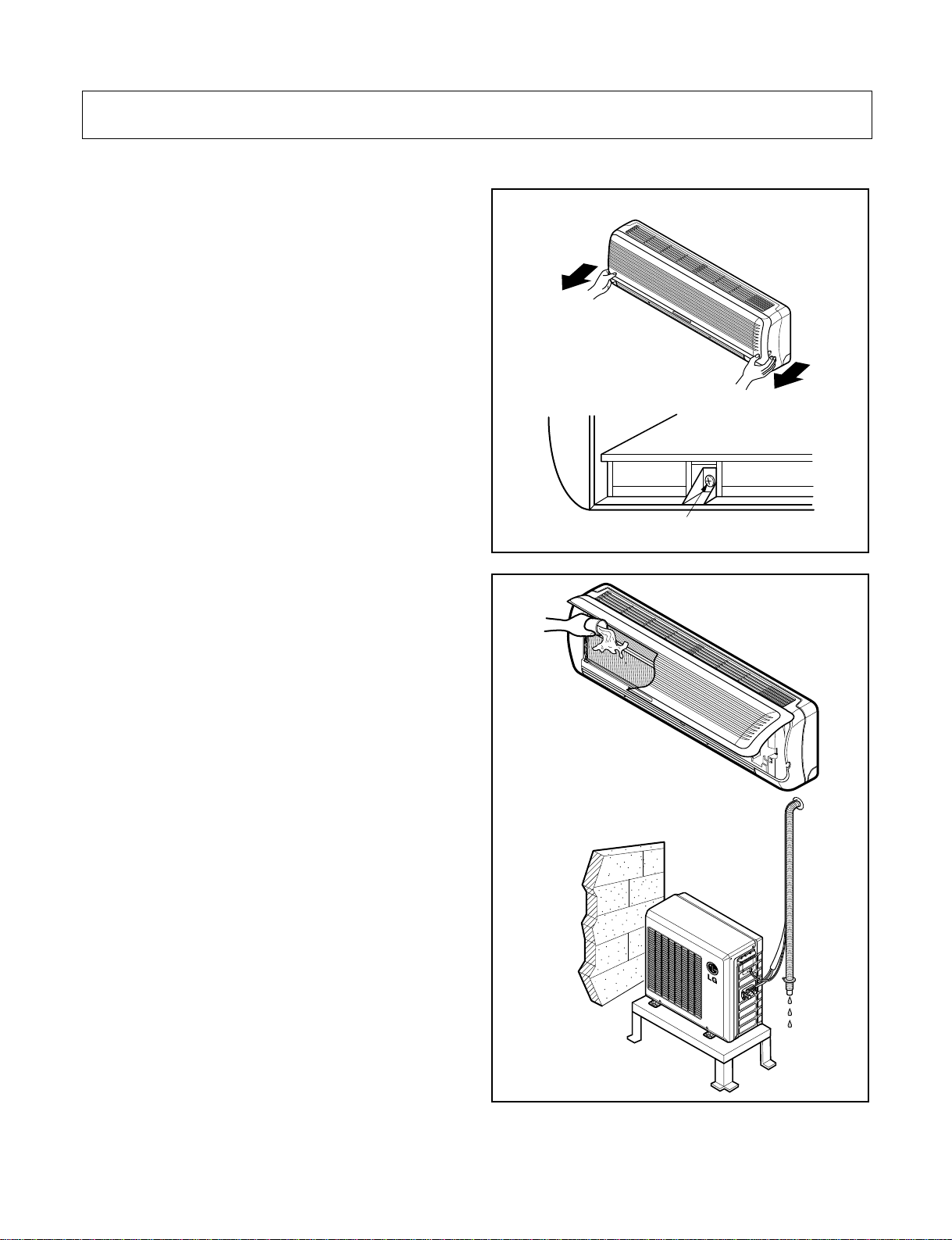 LG